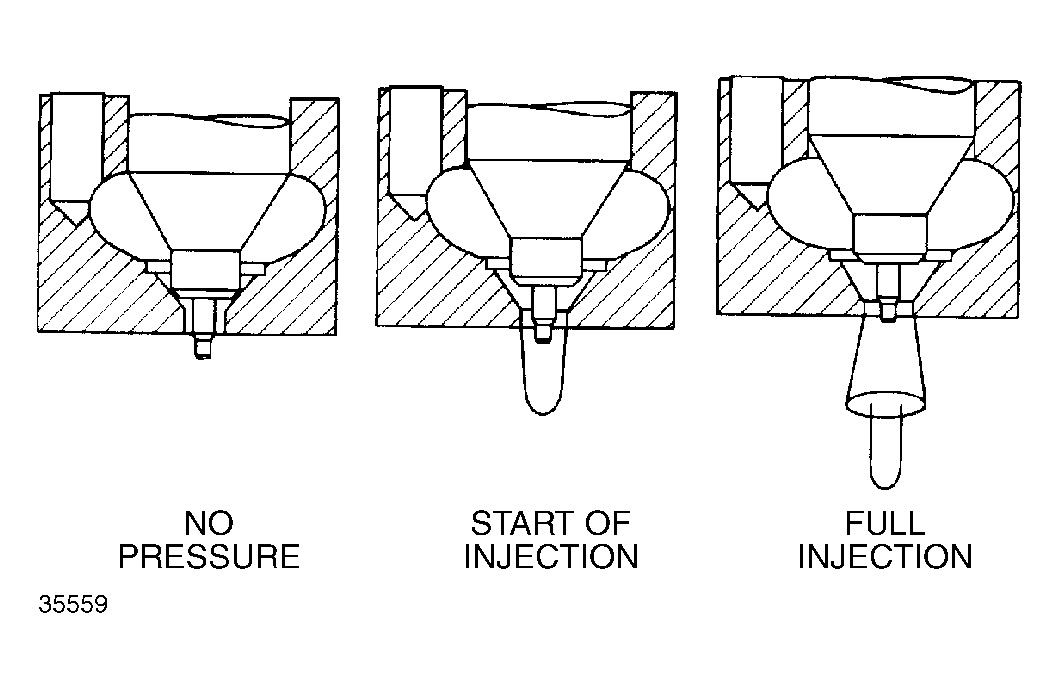 NO PRESSURE

START OF INJECTION

FULL INJECTION

35559