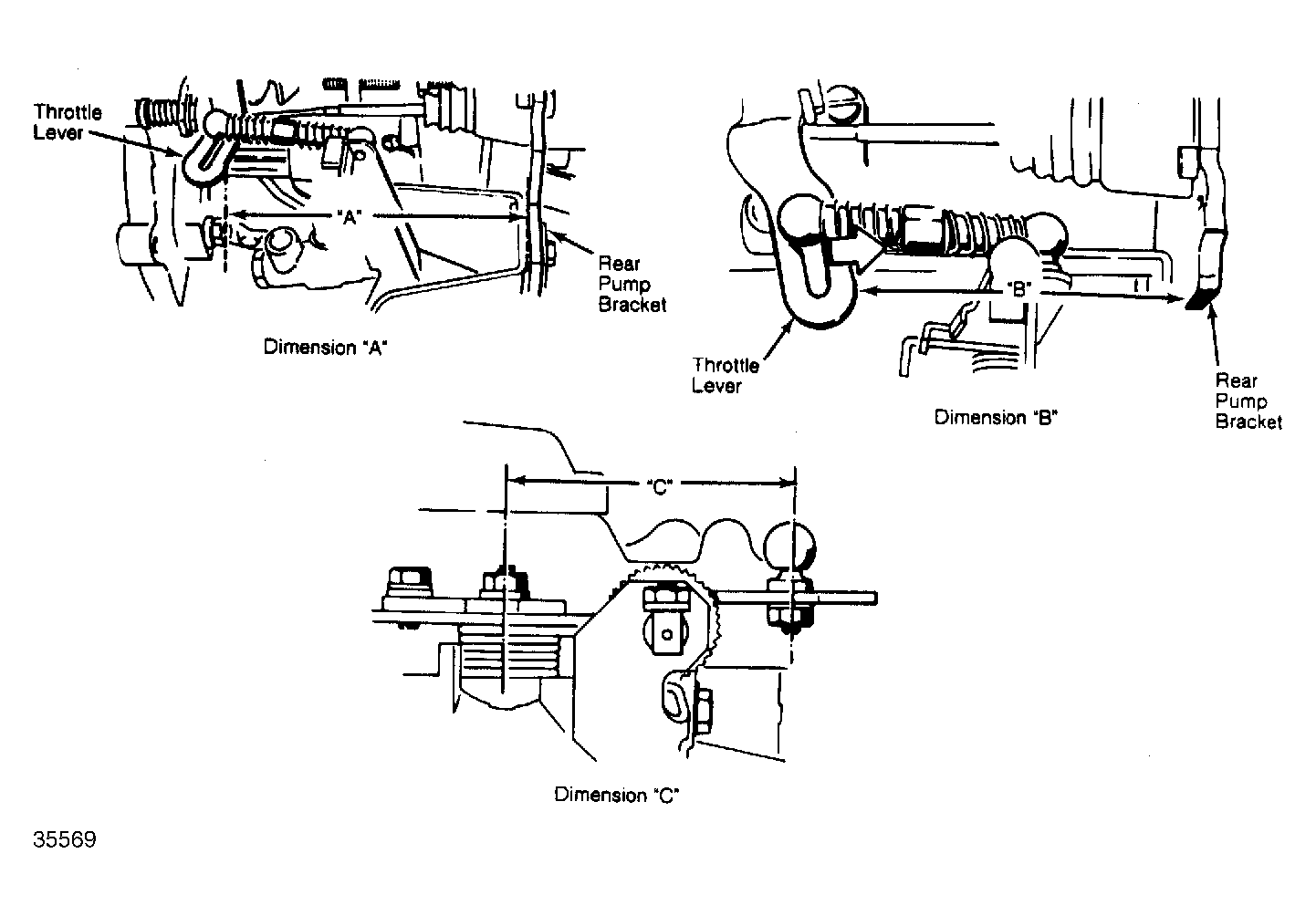 Throttle Lever

"A"

Rear Pump Bracket

Dimension "A"

"B"

Throttle Lever

Rear Pump Bracket

Dimension "B"

"C"

Dimension "C"

35569