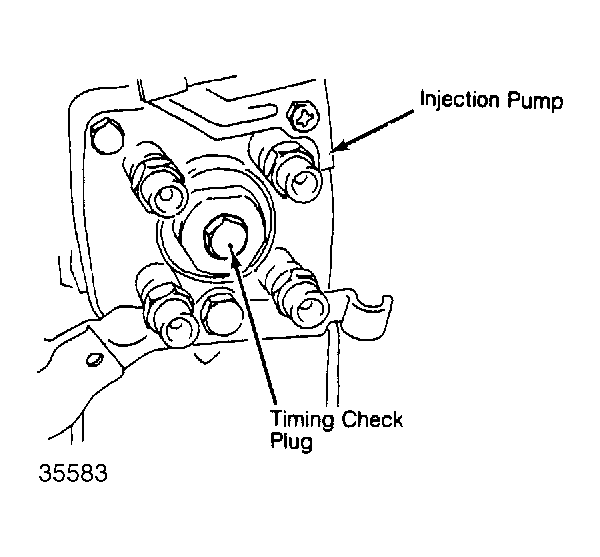 Injection Pump

Timing Check Plug

35583