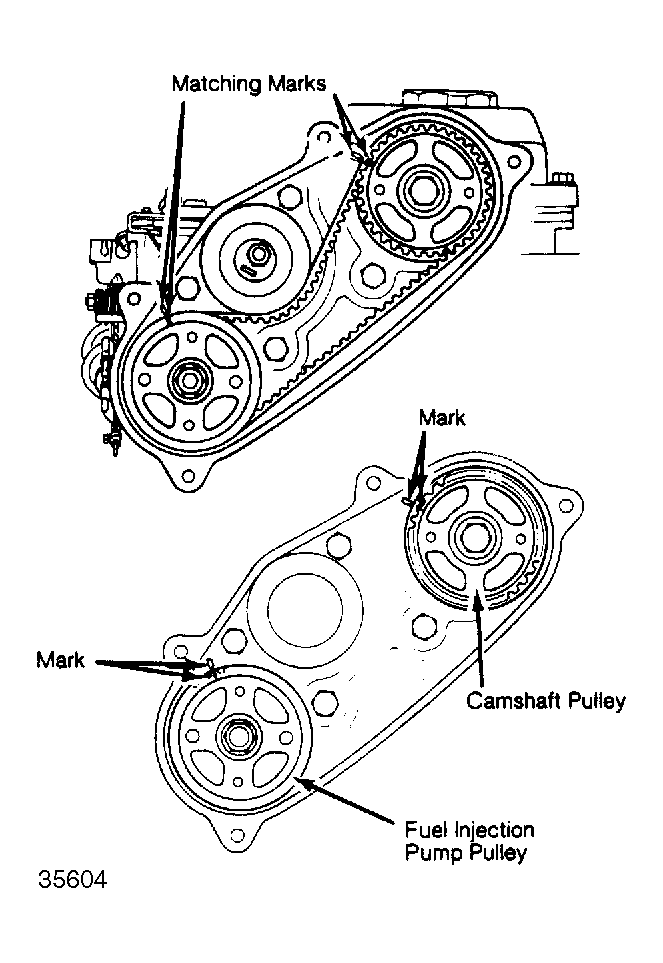 Matching Marks

Mark

Mark

Camshaft Pulley

Fuel Injection Pump Pulley

35604