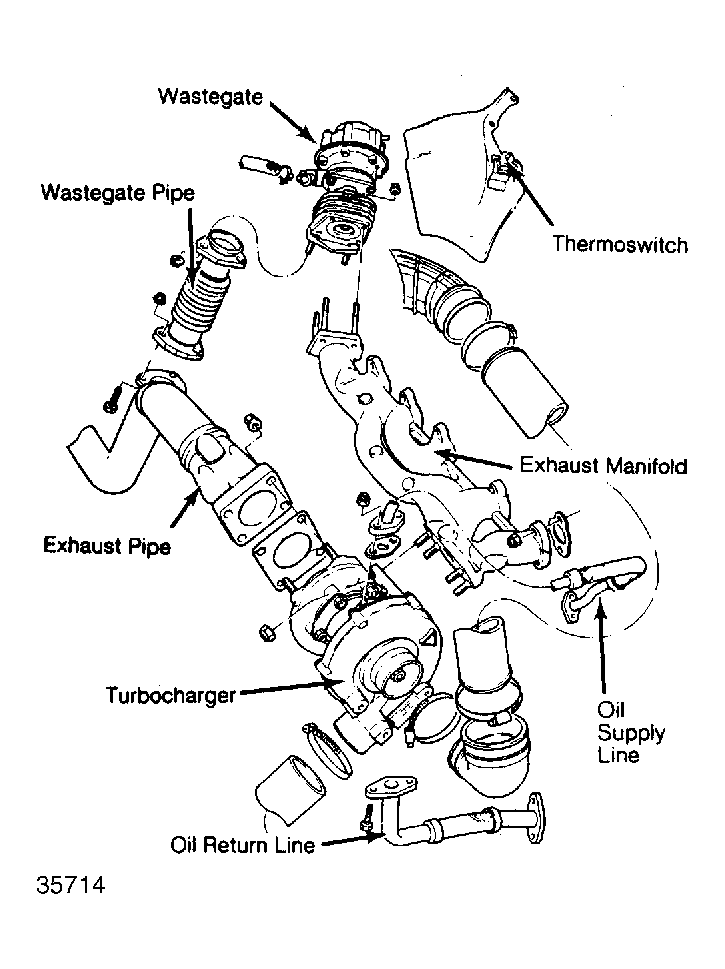 Wastegate

Wastegate Pipe

Thermoswitch

Exhaust Manifold

Exhaust Pipe

Turbocharger

Oil Supply Line

Oil Return Line

35714