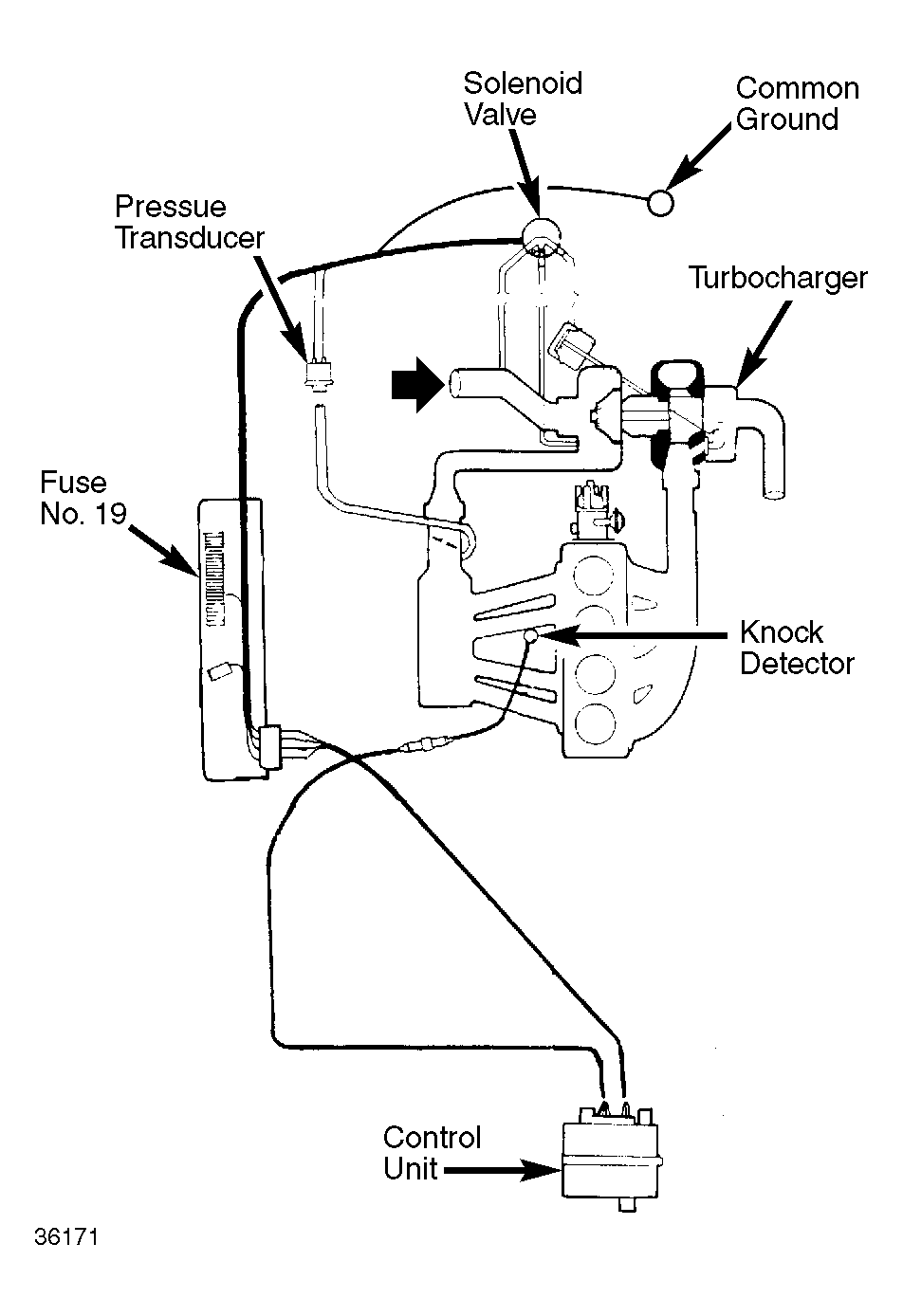 Solenoid Valve

Common Ground

Pressue Transducer

Turbocharger

Fuse No. 19

Knock Detector

Control Unit

36171