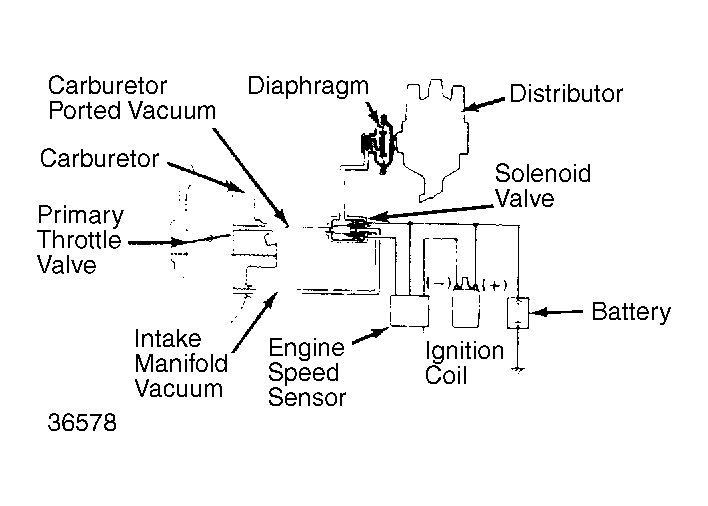 Carburetor Ported Vacuum

Diaphragm

Distributor

Carburetor

Solenoid Valve

Primary Throttle Valve

(−)

(+)

Battery

Intake Manifold Vacuum

Engine Speed Sensor

Ignition Coil

36578