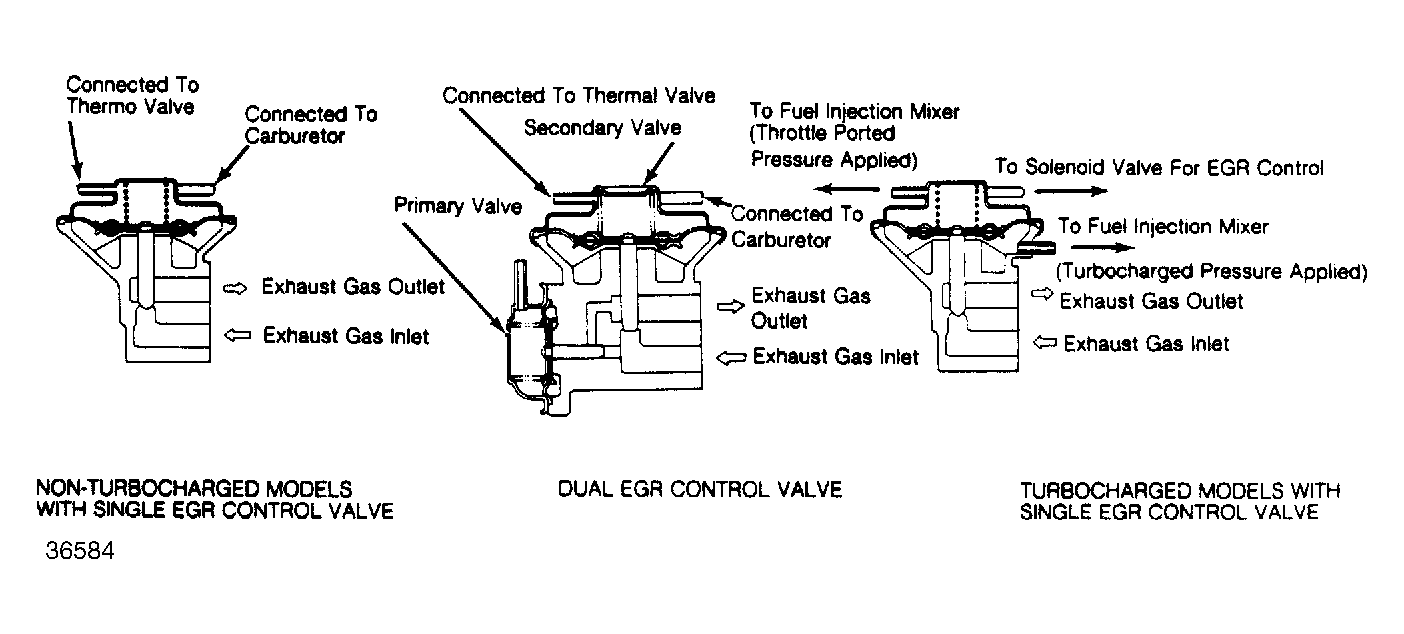 Connected To Thermo Valve

Connected To Carburetor

Exhaust Gas Outlet

Exhaust Gas Inlet

Connected To Thermal Valve

Secondary Valve

Primary Valve

Connected To Carburetor

Exhaust Gas Outlet

Exhaust Gas Inlet

To Fuel Injection Mixer (Throttle Ported Pressure Applied)

To Solenoid Valve For EGR Control

To Fuel Injection Mixer (Turbocharged Pressure Applied)

Exhaust Gas Outlet

Exhaust Gas Inlet

NON-TURBOCHARGED MODELS WITH SINGLE EGR CONTROL VALVE

DUAL EGR CONTROL VALVE

TURBOCHARGED MODELS WITH SINGLE EGR CONTROL VALVE

36584