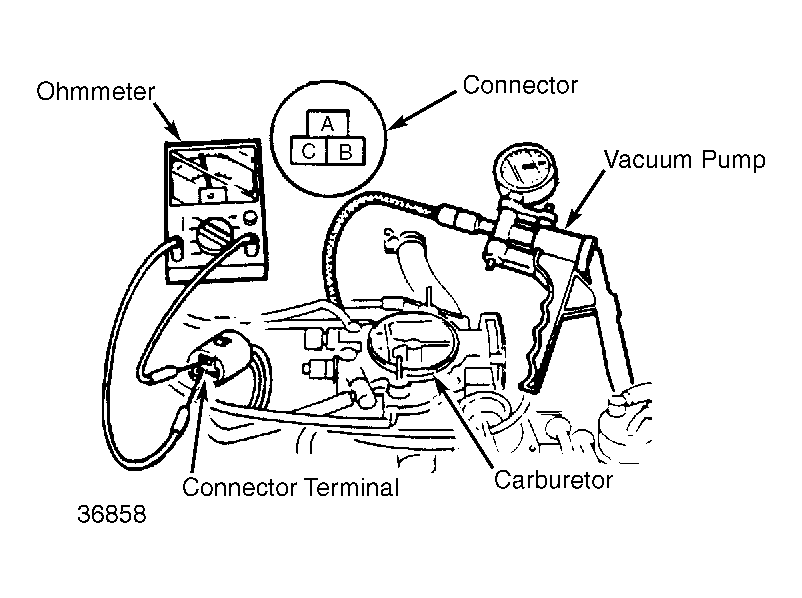 Ohmmeter

Connector

A
C B

Vacuum Pump

Connector Terminal

Carburetor

36858