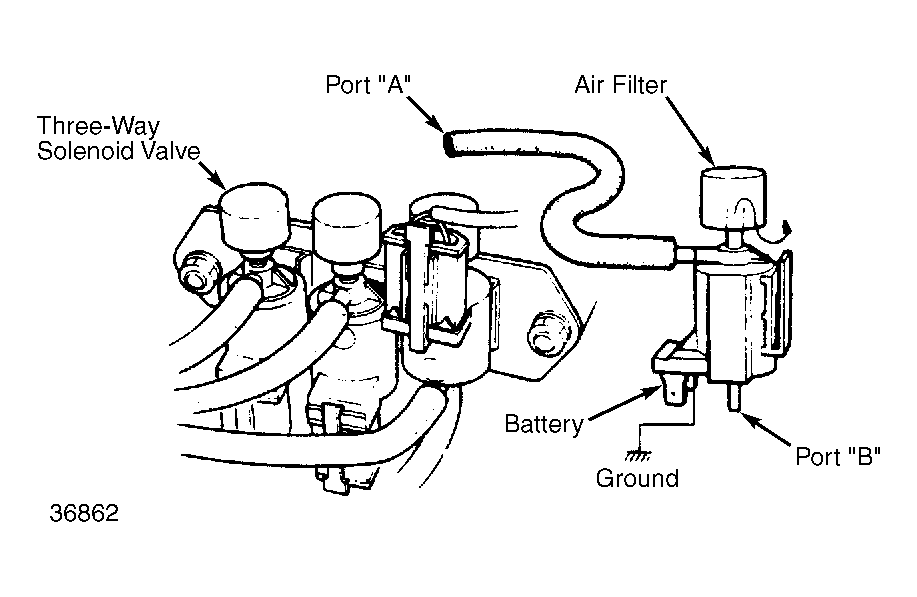 Three-Way Solenoid Valve

Port "A"

Air Filter

Battery

Ground

Port "B"

36862