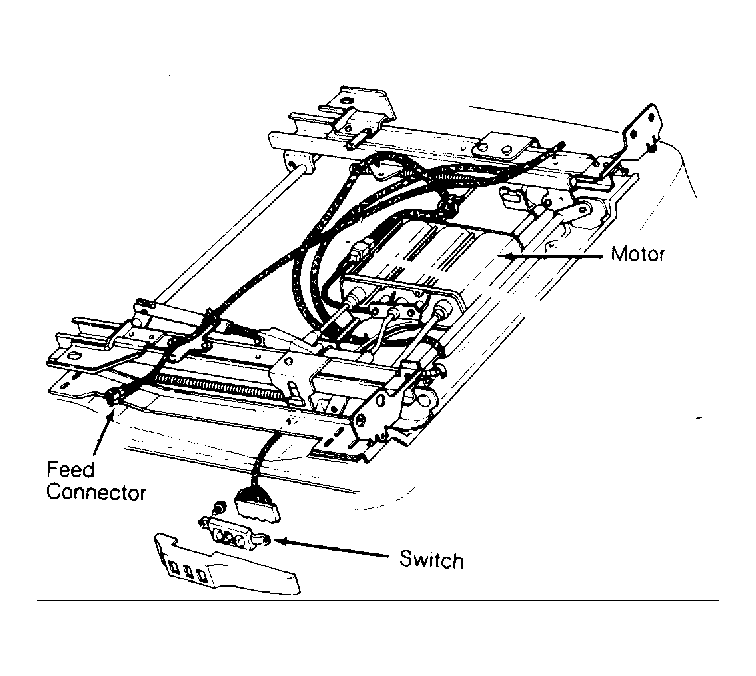 Motor

Feed Connector

Switch