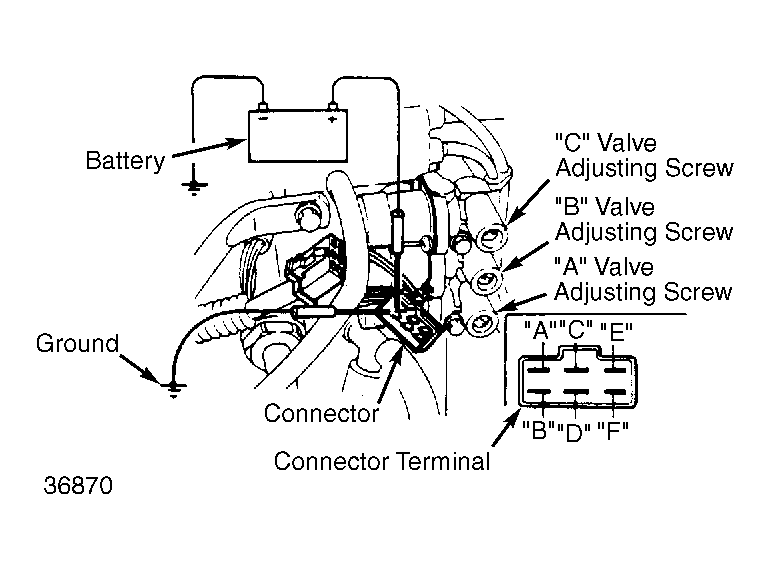 Battery

"C" Valve Adjusting Screw

"B" Valve Adjusting Screw

"A" Valve Adjusting Screw

Ground

"A" "C" "E"

"B" "D" "F"

Connector

Connector Terminal

36870