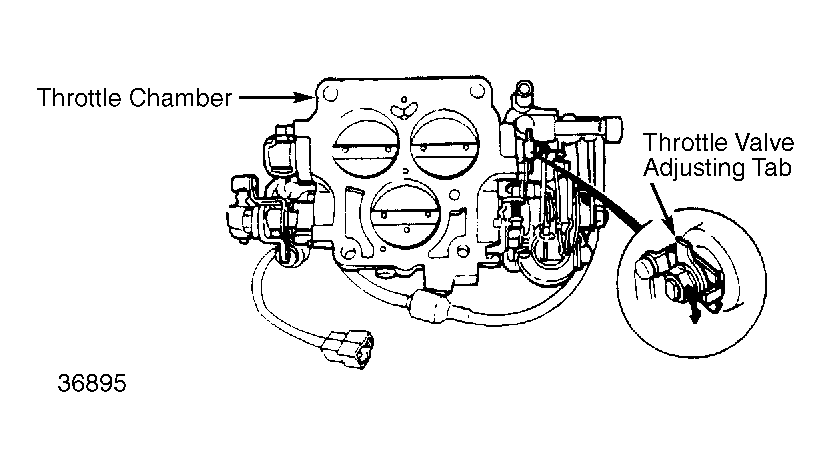 Throttle Chamber

Throttle Valve Adjusting Tab

36895