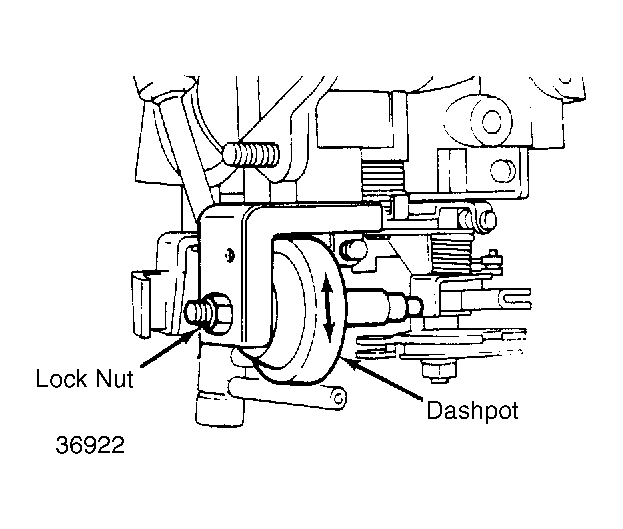 Lock Nut

Dashpot

36922