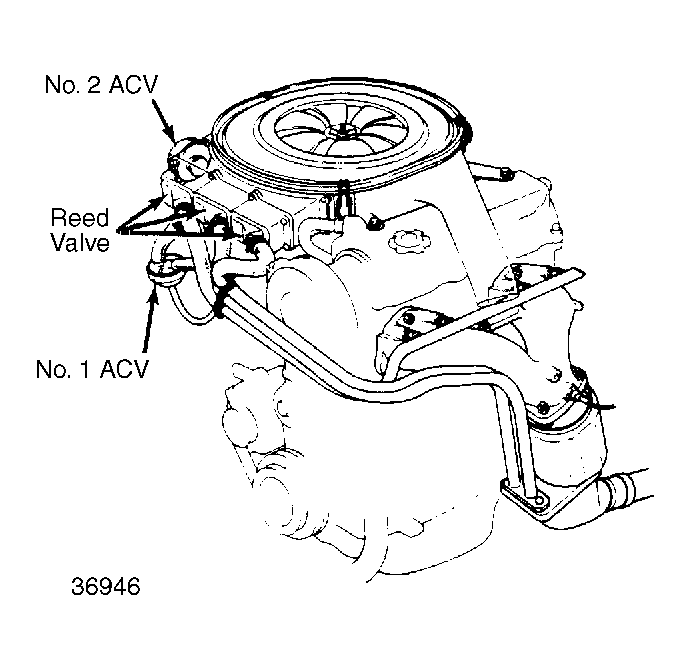 No. 2 ACV

Reed Valve

No. 1 ACV

36946