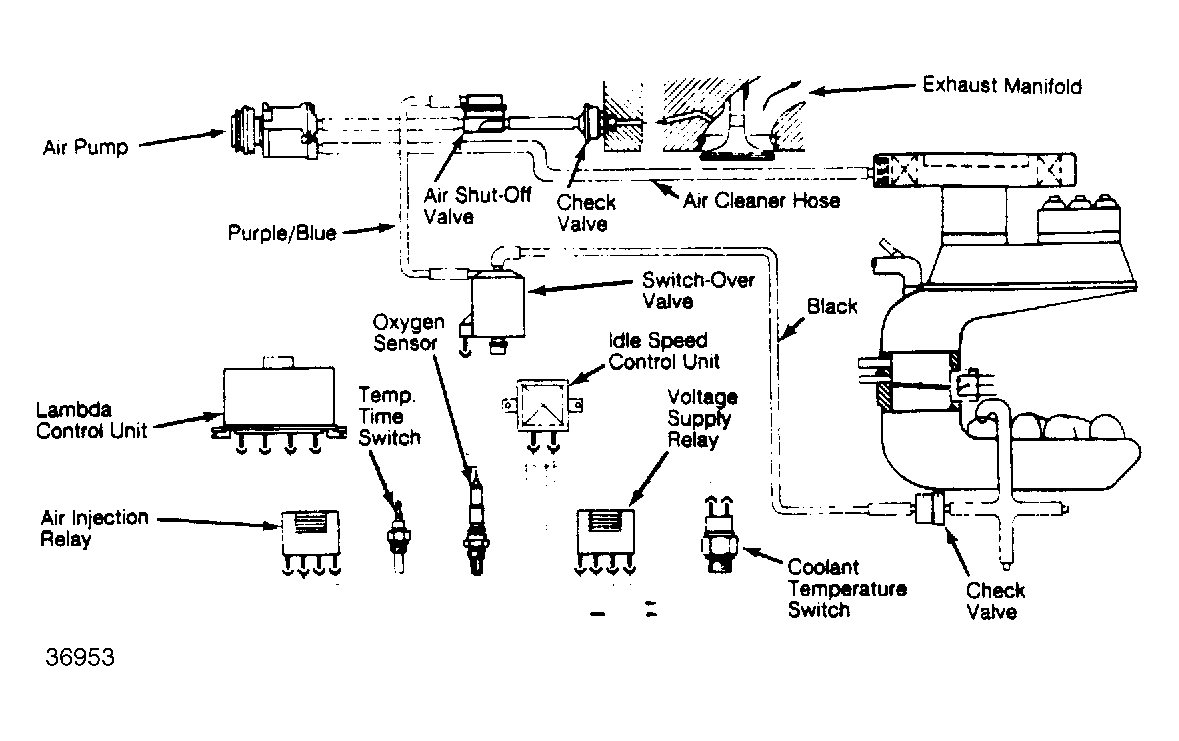 Exhaust Manifold

Air Pump

Air Shut-Off Valve

Check Valve

Air Cleaner Hose

Purple/Blue

Switch-Over Valve

Black

Oxygen Sensor

Idle Speed Control Unit

Lambda Control Unit

Temp. Time Switch

Voltage Supply Relay

Air Injection Relay

Coolant Temperature Switch

Check Valve

36953