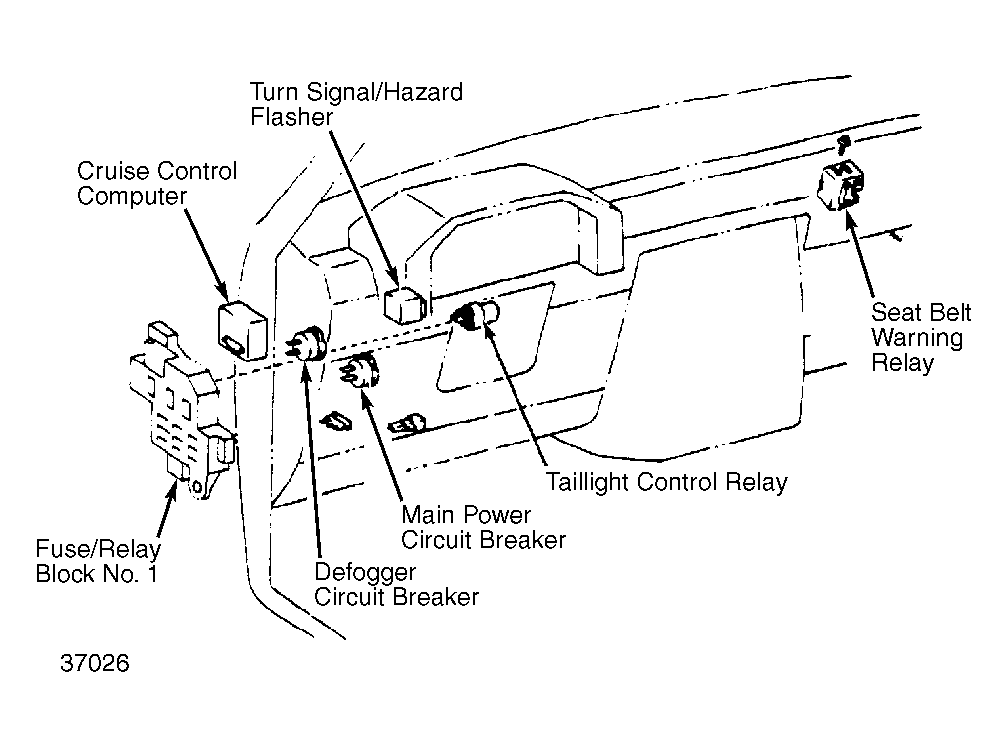 Turn Signal/Hazard Flasher

Cruise Control Computer

Seat Belt Warning Relay

Taillight Control Relay

Main Power Circuit Breaker

Fuse/Relay Block No. 1

Defogger Circuit Breaker

37026