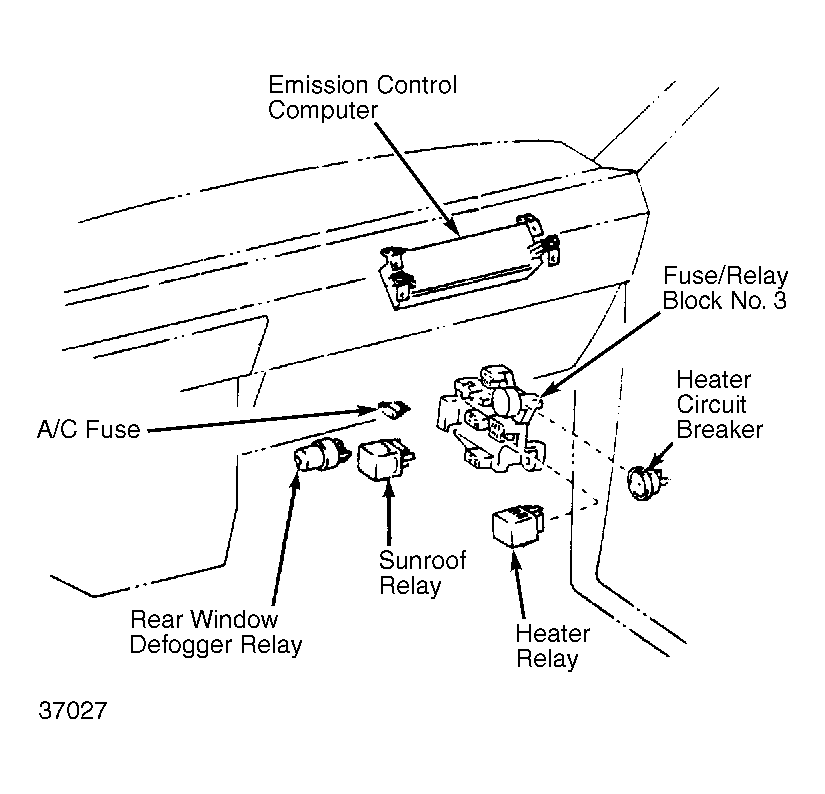 Emission Control Computer

Fuse/Relay Block No. 3

Heater Circuit Breaker

A/C Fuse

Sunroof Relay

Rear Window Defogger Relay

Heater Relay

37027