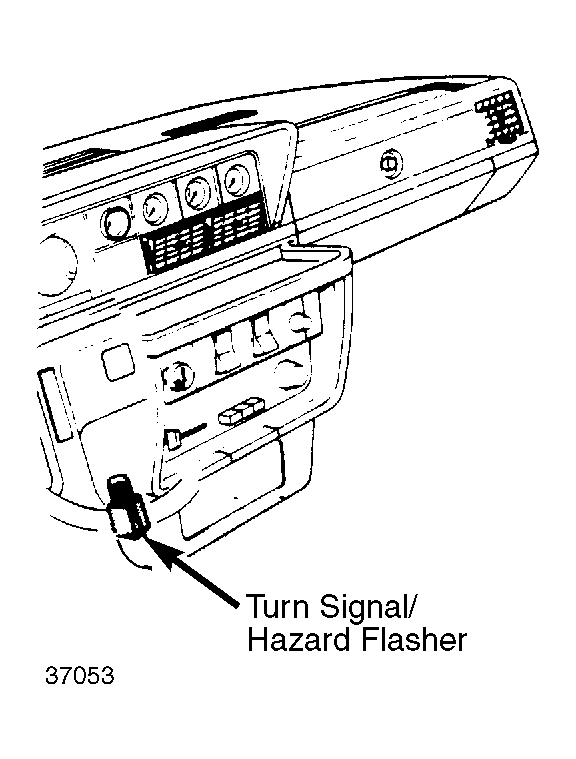 Turn Signal/
Hazard Flasher

37053