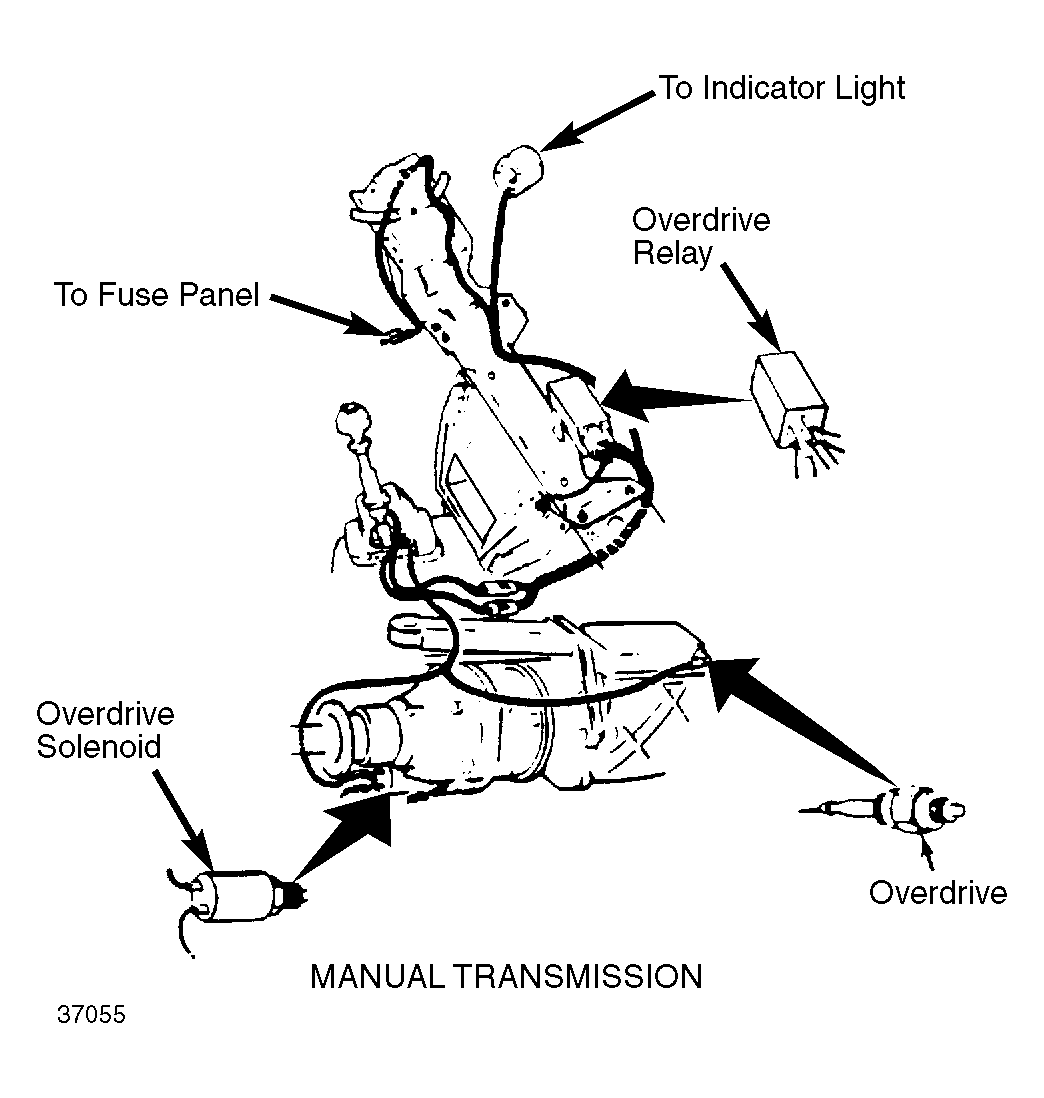 To Indicator Light

Overdrive Relay

To Fuse Panel

Overdrive Solenoid

Overdrive

MANUAL TRANSMISSION

37055