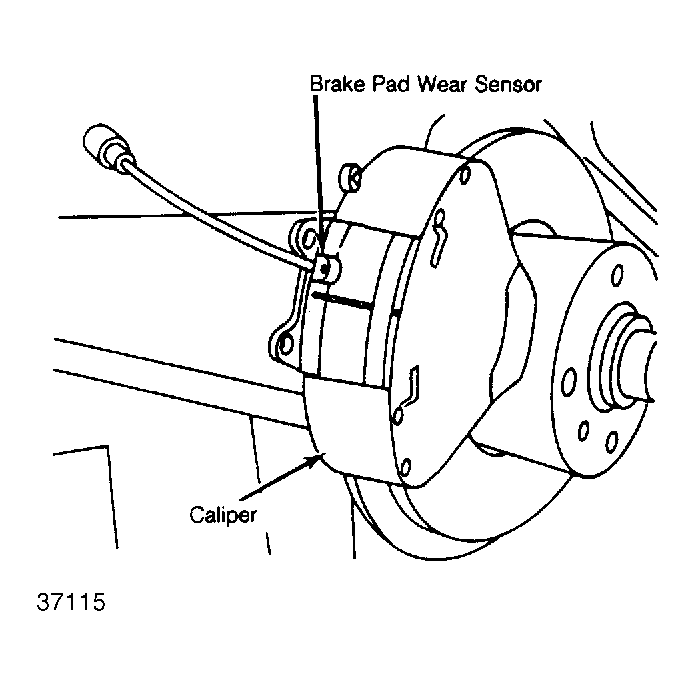 Brake Pad Wear Sensor

Caliper

37115