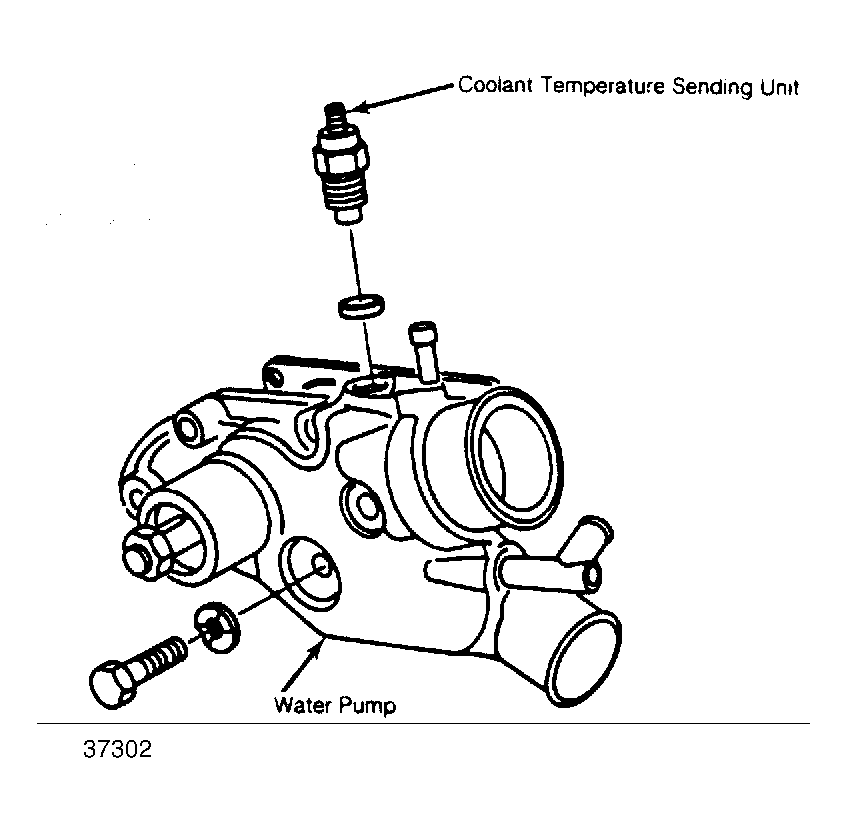 Coolant Temperature Sending Unit

Water Pump

37302