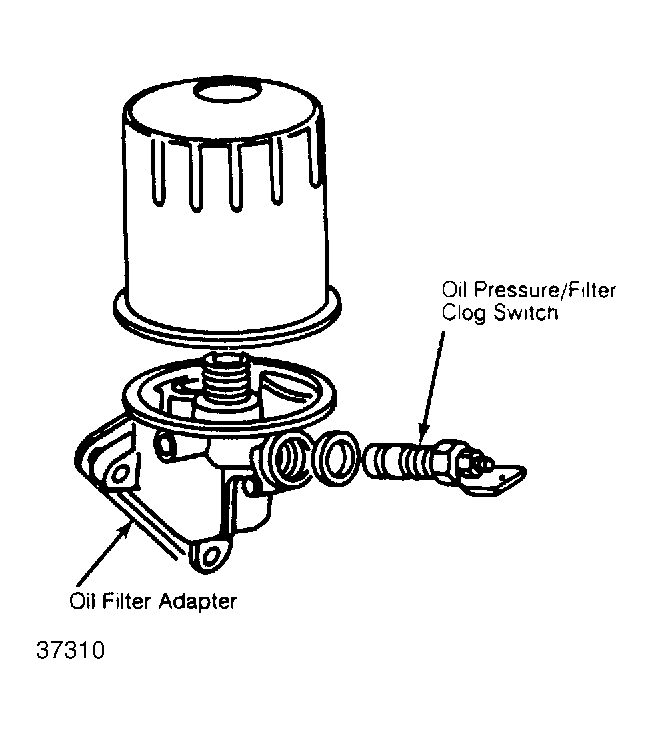 Oil Pressure/Filter Clog Switch

Oil Filter Adapter

37310