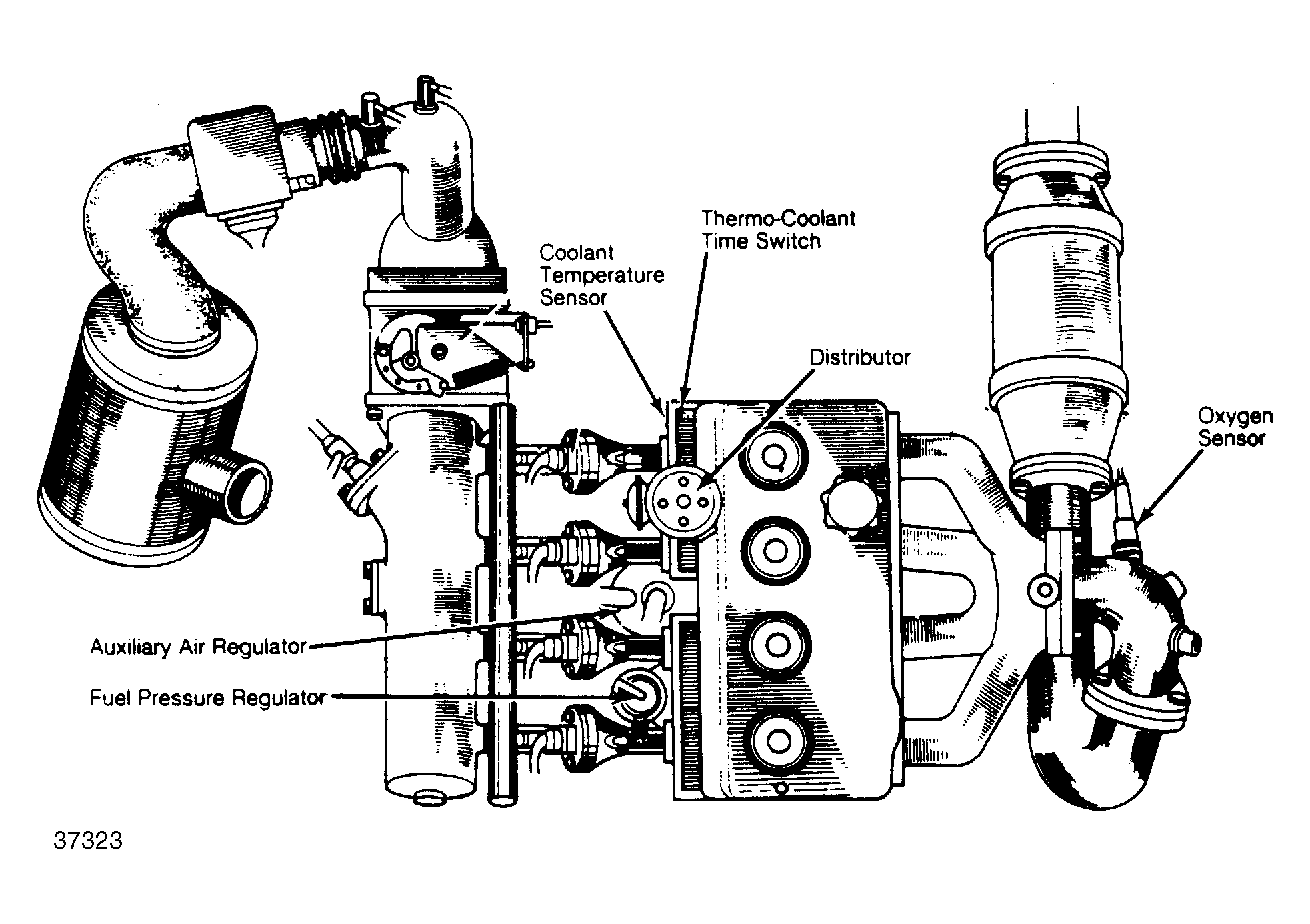 Thermo-Coolant Time Switch

Coolant Temperature Sensor

Distributor

Oxygen Sensor

Auxiliary Air Regulator

Fuel Pressure Regulator

37323