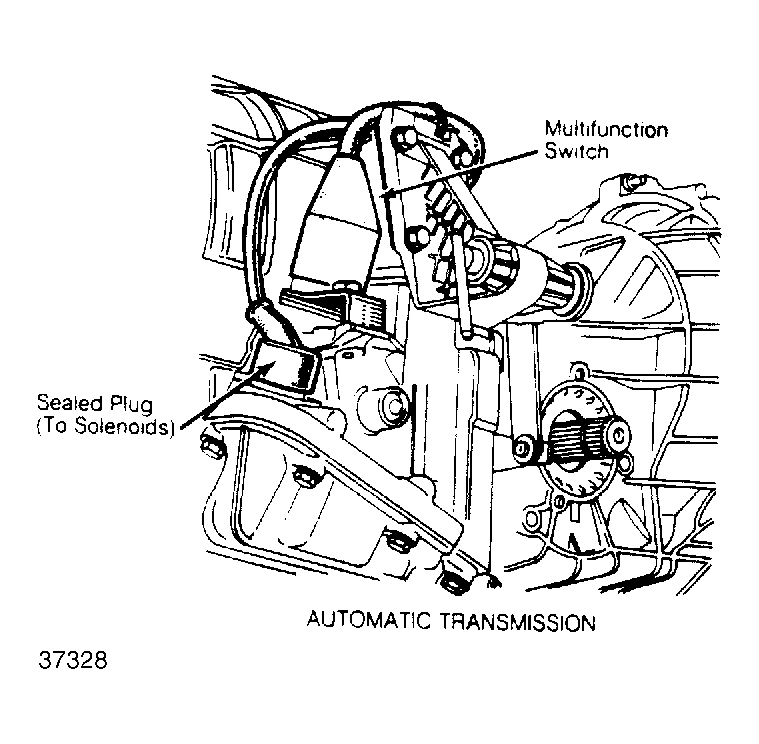 Multifunction Switch

Sealed Plug (To Solenoids)

AUTOMATIC TRANSMISSION

37328