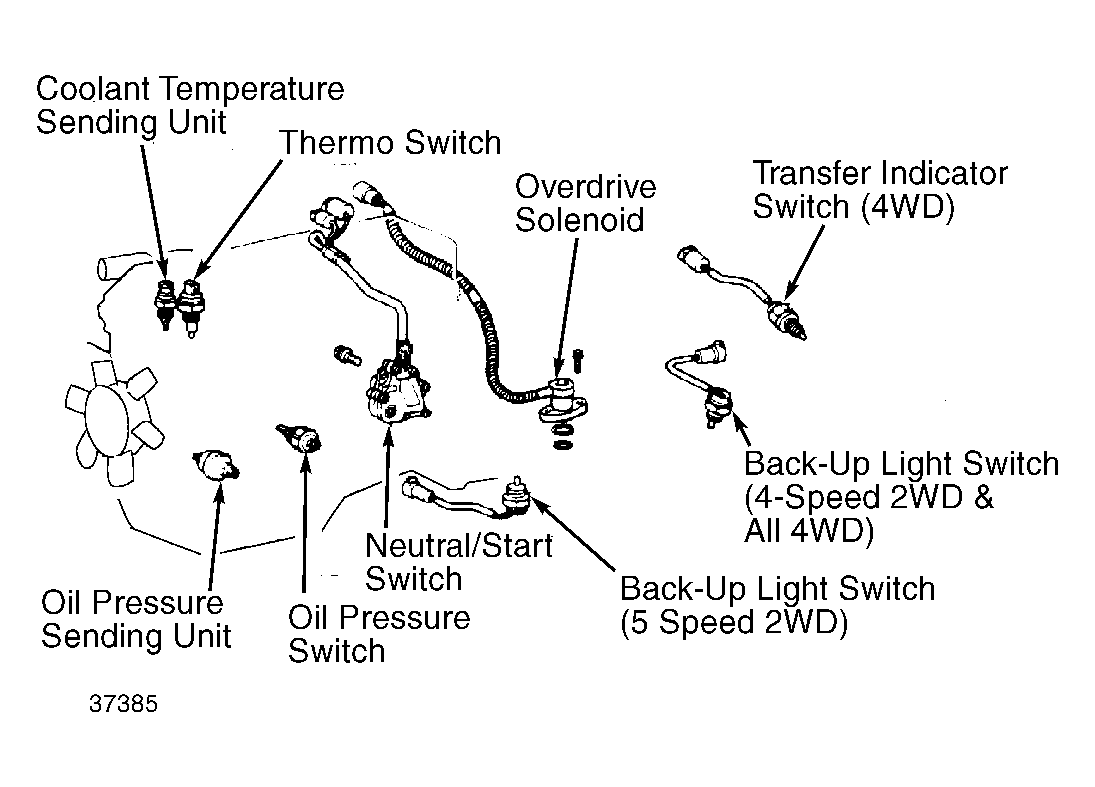 Coolant Temperature Sending Unit

Thermo Switch

Overdrive Solenoid

Transfer Indicator Switch (4WD)

Back-Up Light Switch (4-Speed 2WD & All 4WD)

Neutral/Start Switch

Back-Up Light Switch (5 Speed 2WD)

Oil Pressure Sending Unit

Oil Pressure Switch

37385