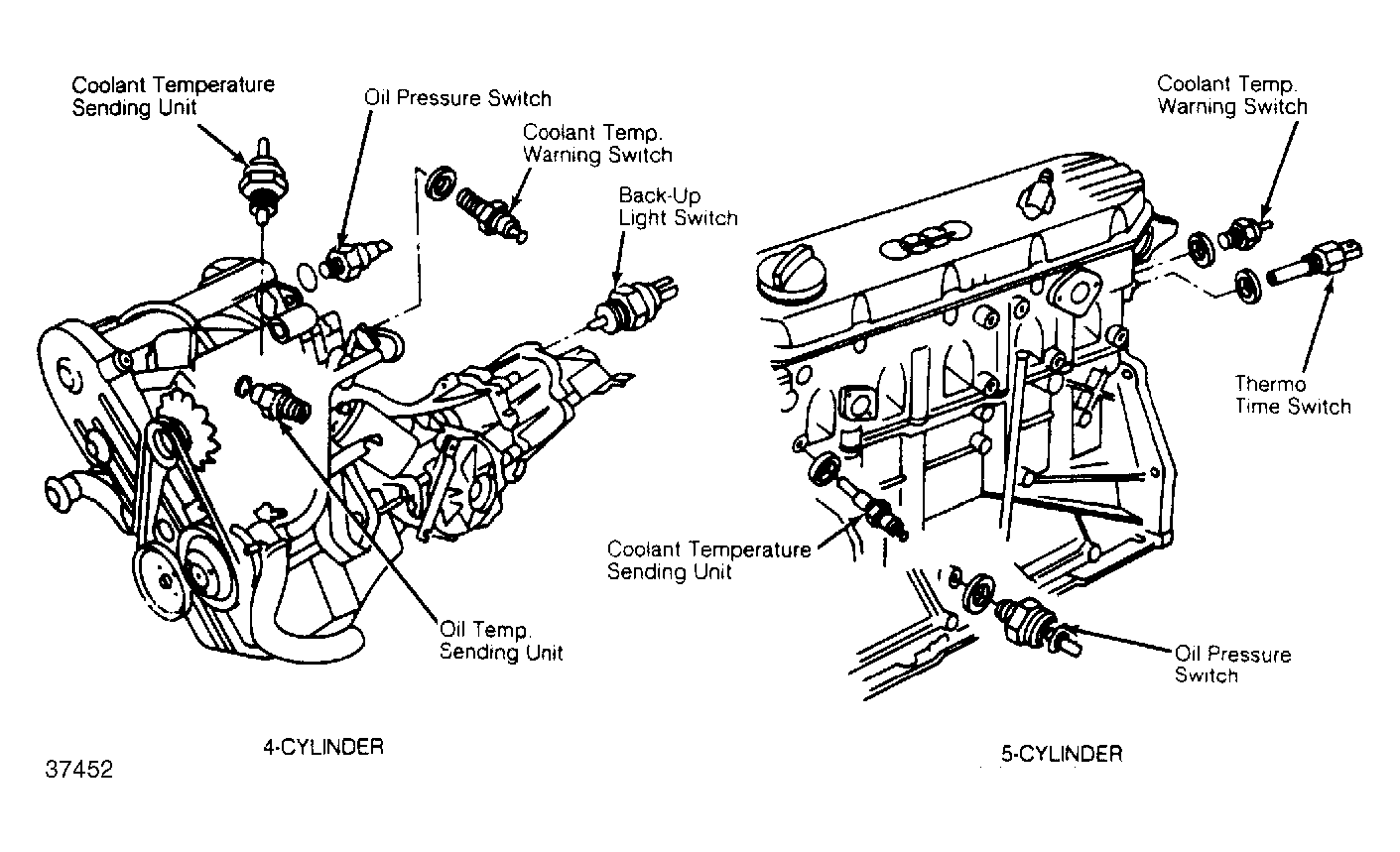 Coolant Temperature Sending Unit

Oil Pressure Switch

Coolant Temp. Warning Switch

Back-Up Light Switch

Oil Temp. Sending Unit

4-CYLINDER

37452

Coolant Temp. Warning Switch

Thermo Time Switch

Coolant Temperature Sending Unit

Oil Pressure Switch

5-CYLINDER