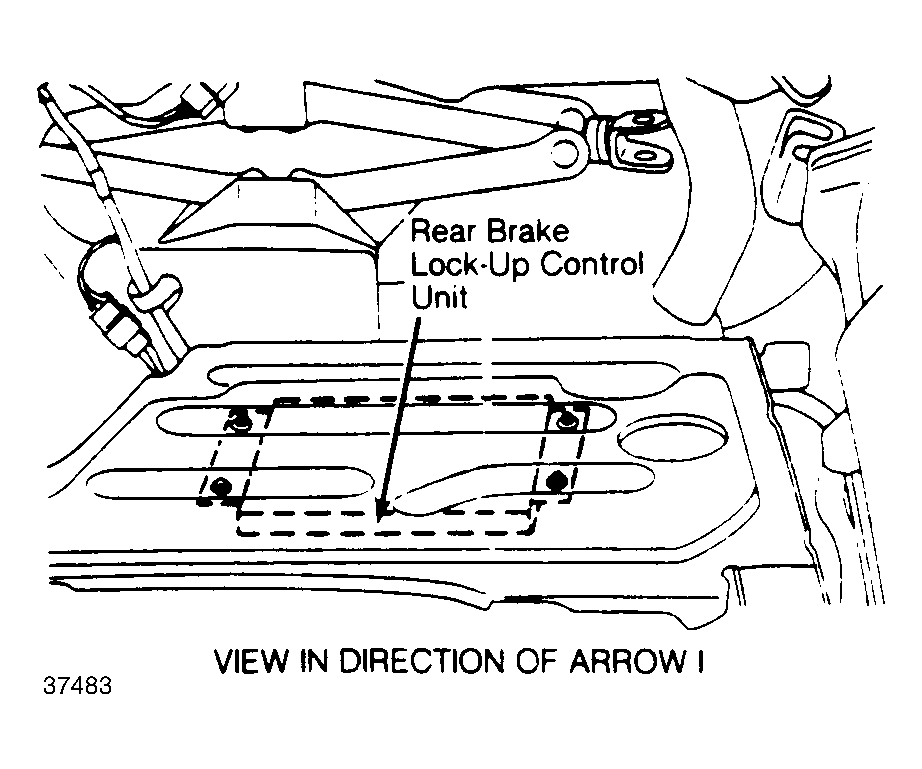 Rear Brake Lock-Up Control Unit

VIEW IN DIRECTION OF ARROW I

37483