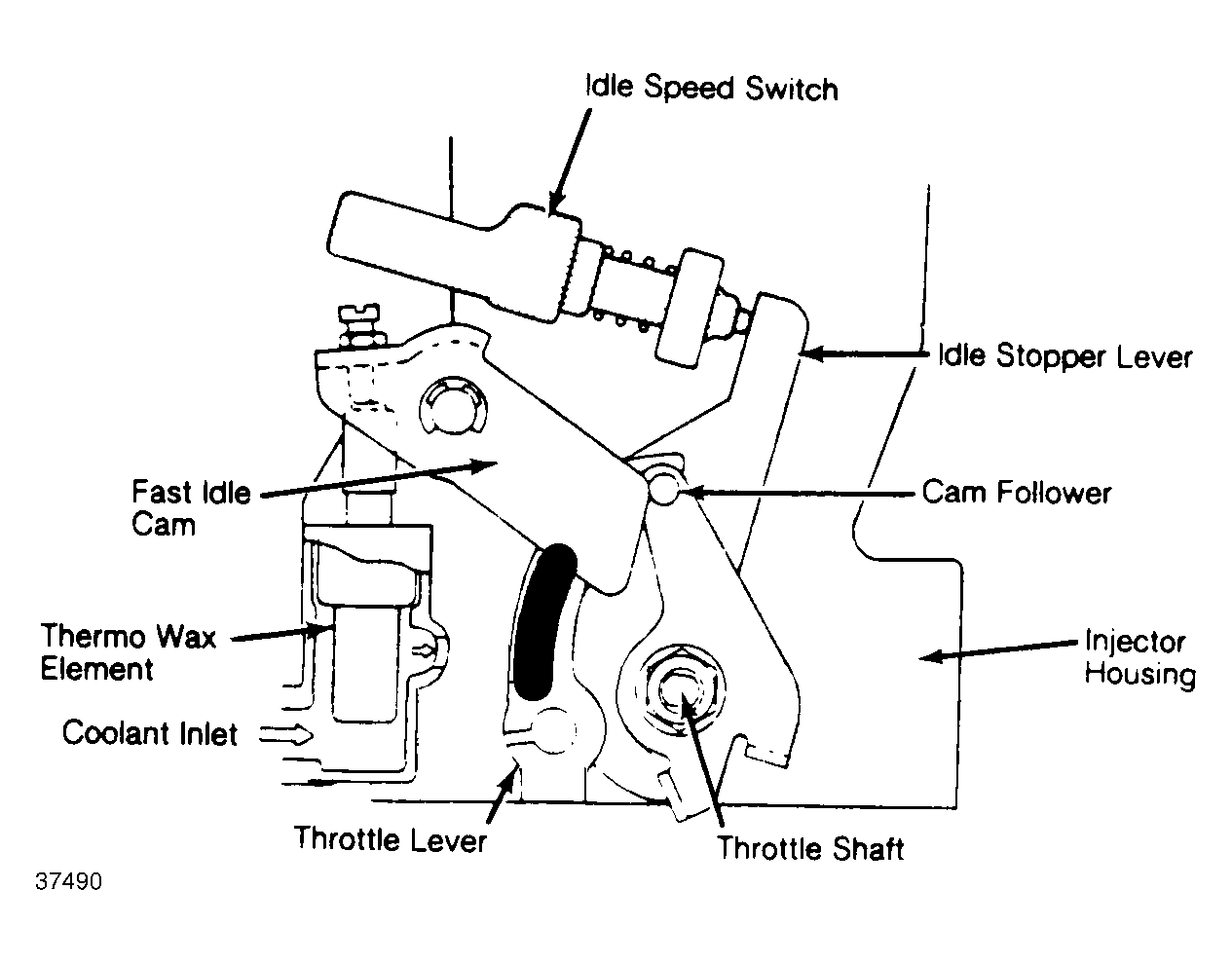 Idle Speed Switch

Idle Stopper Lever

Fast Idle Cam

Cam Follower

Thermo Wax Element

Injector Housing

Coolant Inlet

Throttle Lever

Throttle Shaft

37490