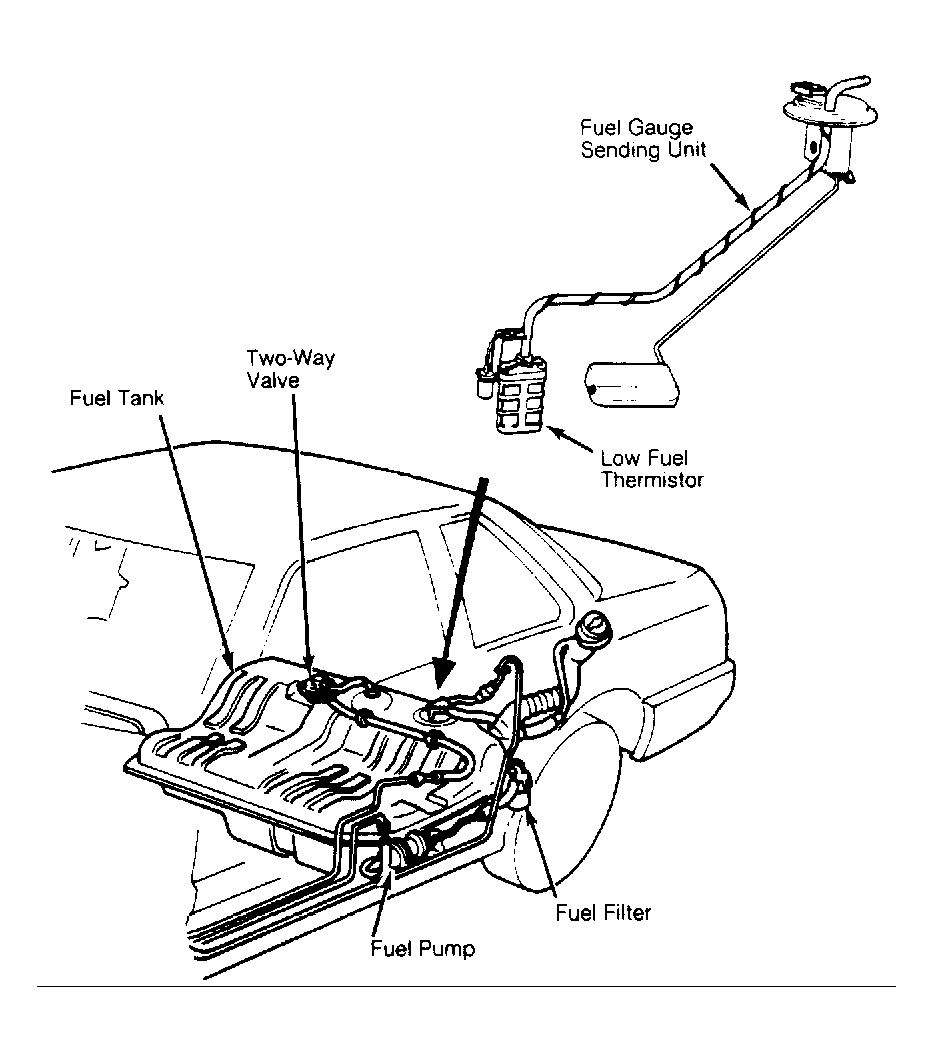 Fuel Gauge
Sending Unit

Two-Way
Valve

Fuel Tank

Low Fuel
Thermistor

Fuel Filter

Fuel Pump