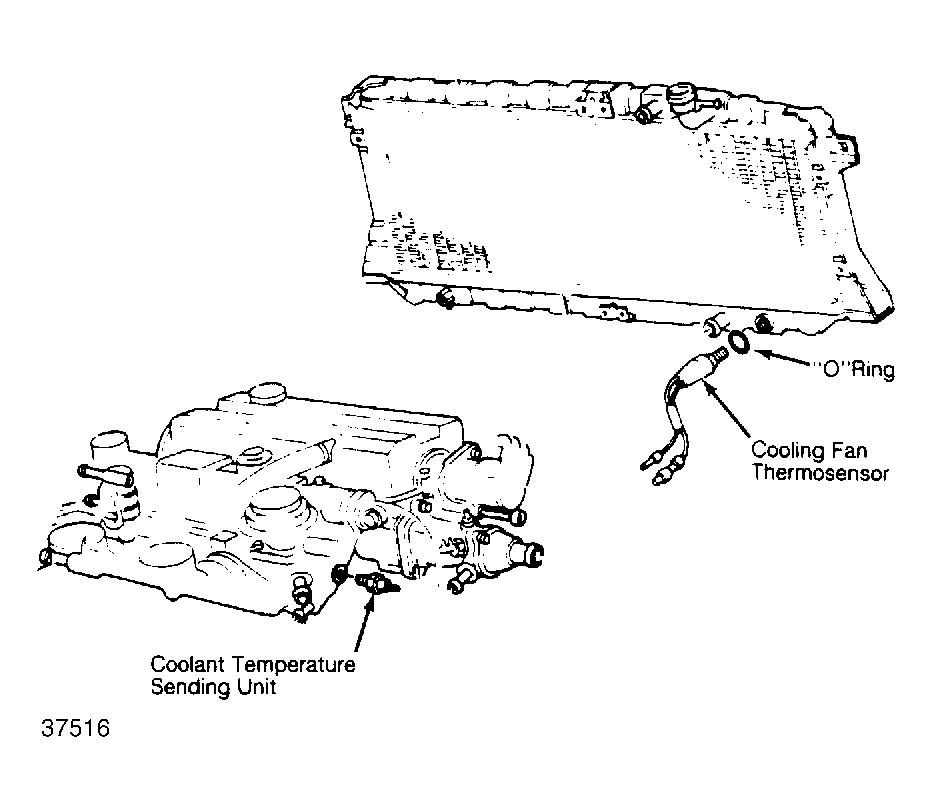 "O"Ring

Cooling Fan Thermosensor

Coolant Temperature Sending Unit

37516