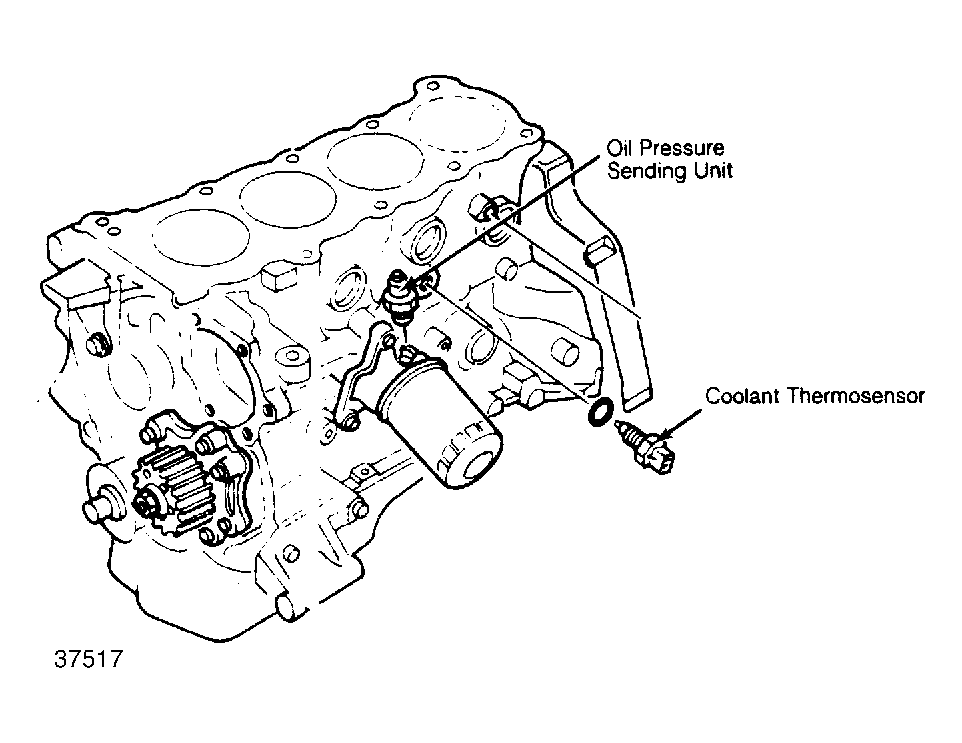 Oil Pressure Sending Unit

Coolant Thermosensor

37517