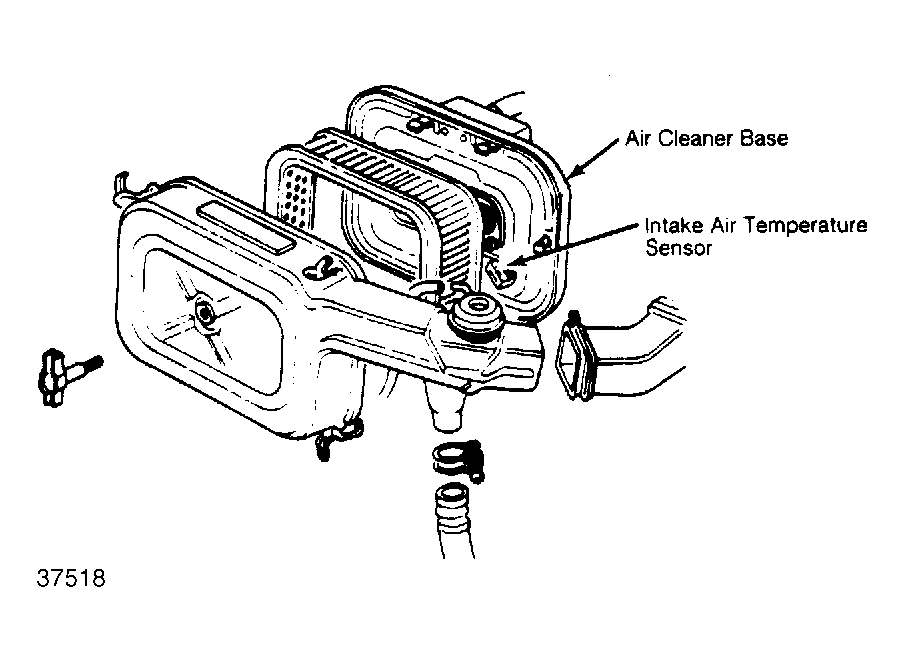 Air Cleaner Base

Intake Air Temperature Sensor

37518