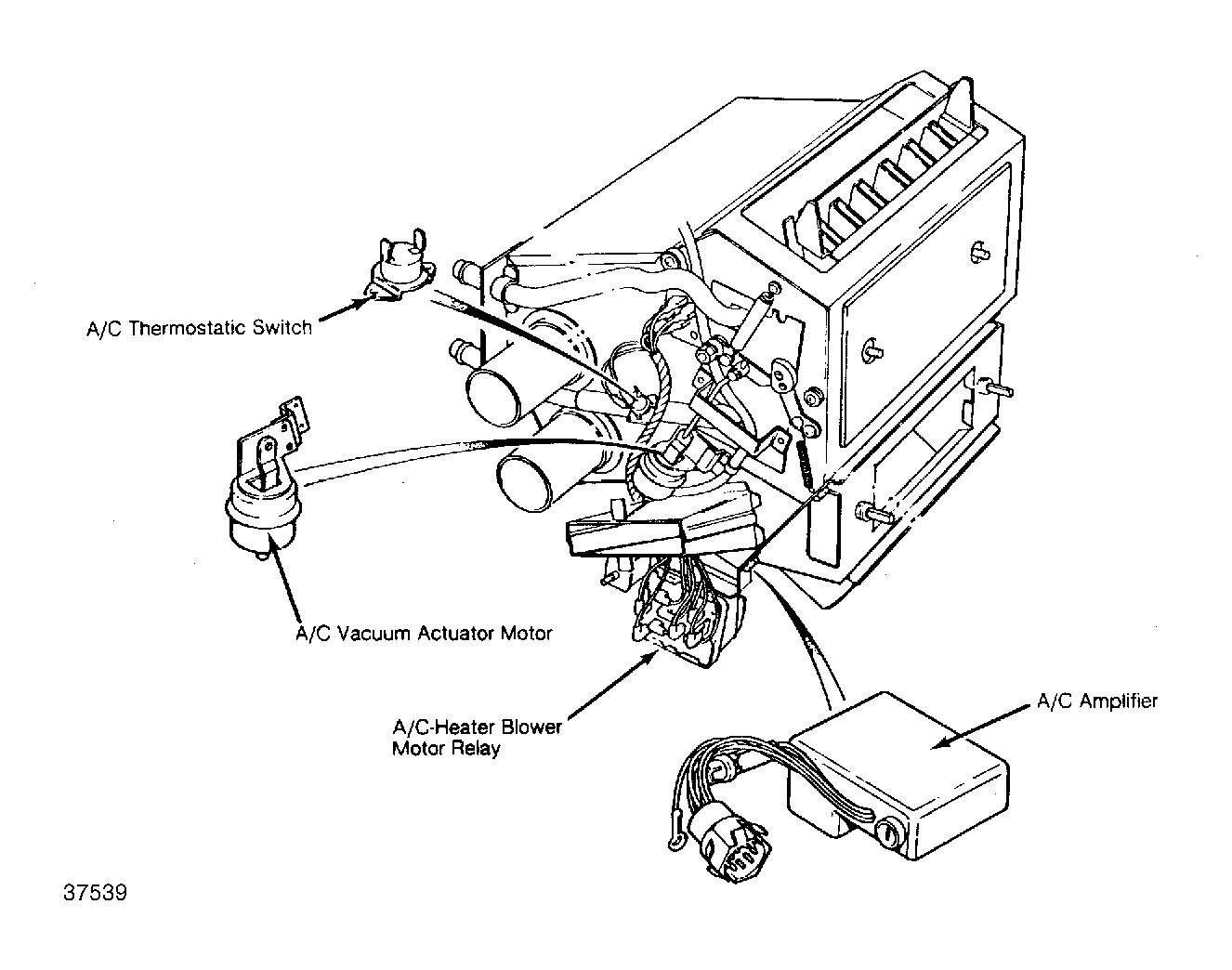 A/C Thermostatic Switch

A/C Vacuum Actuator Motor

A/C-Heater Blower Motor Relay

A/C Amplifier

37539