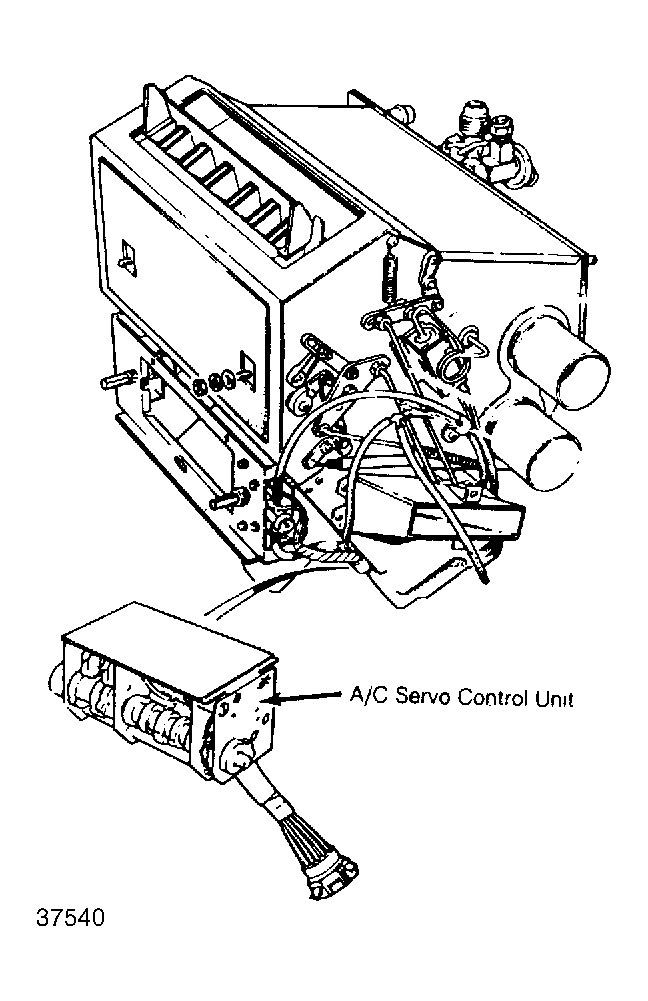 A/C Servo Control Unit

37540