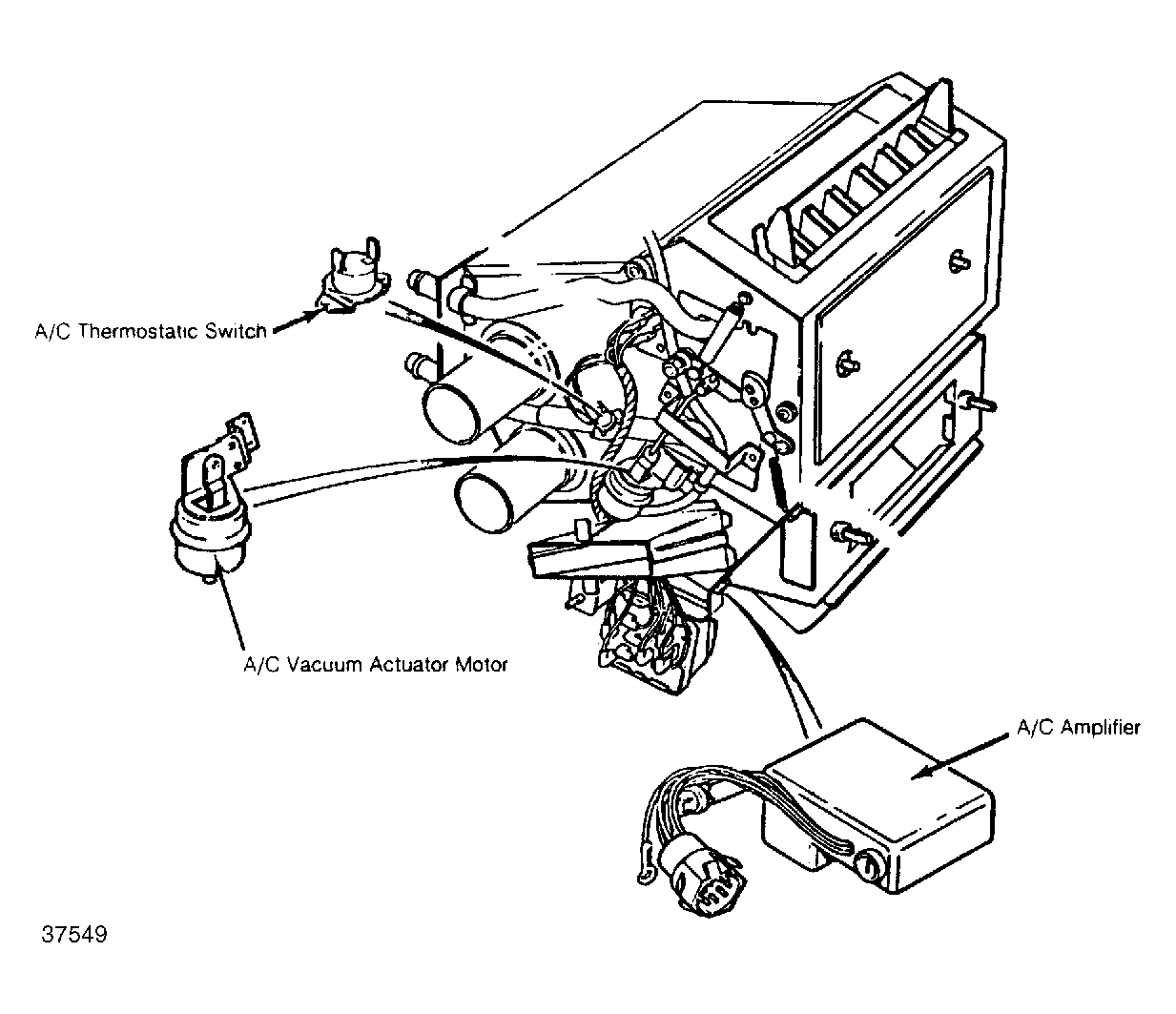 A/C Thermostatic Switch

A/C Vacuum Actuator Motor

A/C Amplifier

37549