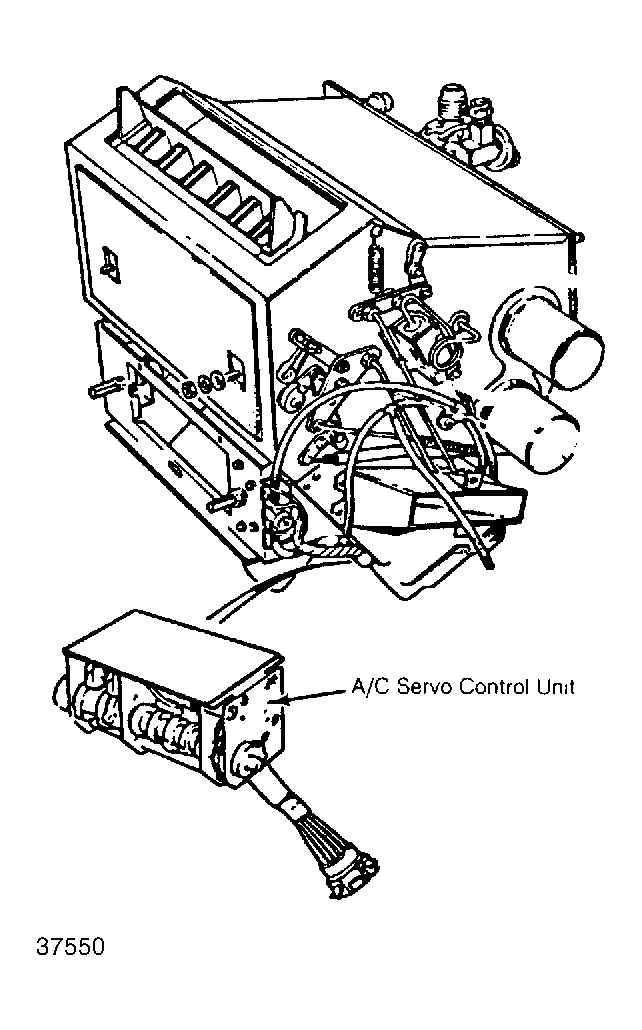 A/C Servo Control Unit

37550