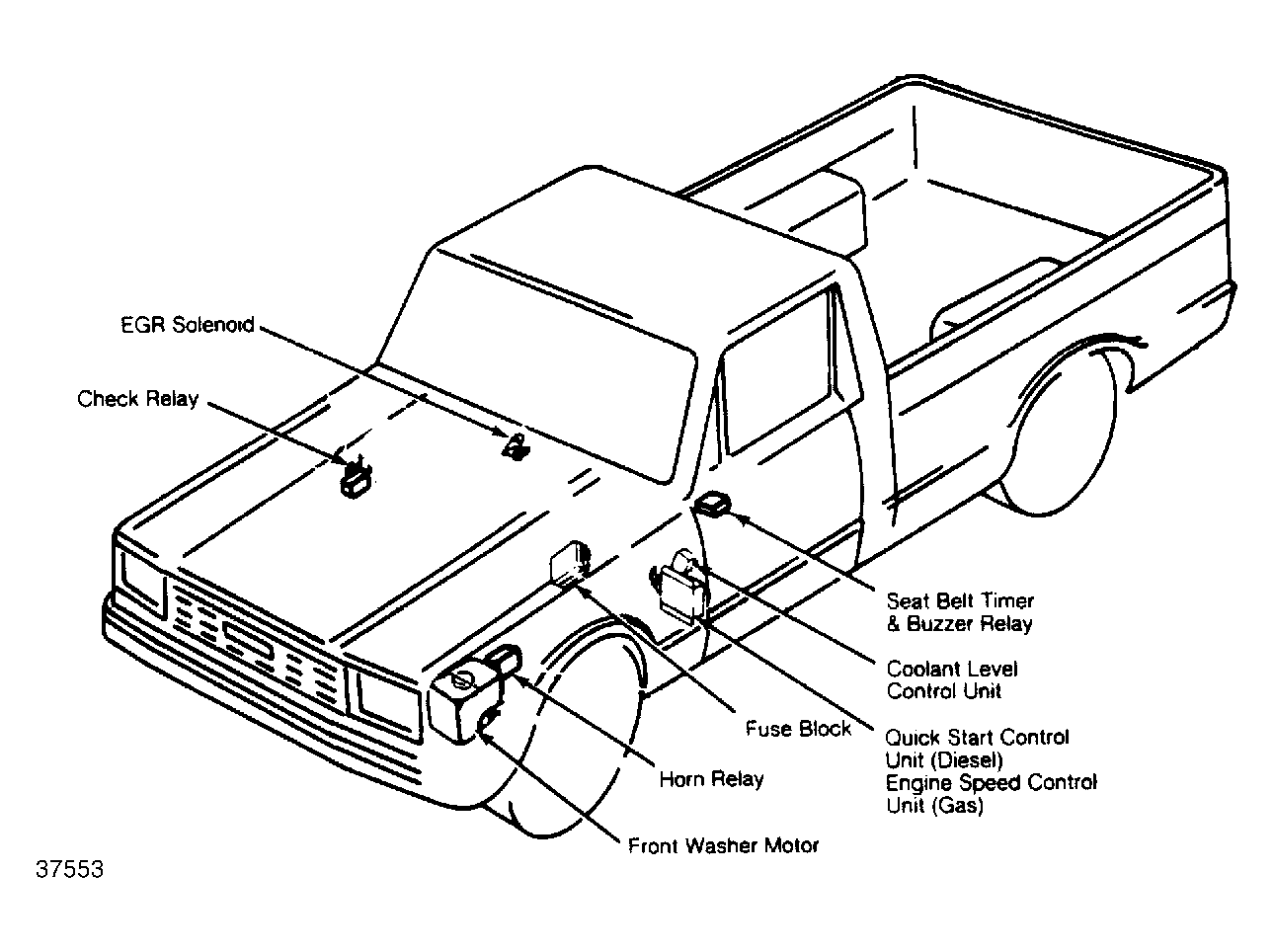 EGR Solenoid

Check Relay

Seat Belt Timer
& Buzzer Relay

Coolant Level
Control Unit

Fuse Block

Quick Start Control
Unit (Diesel)
Engine Speed Control
Unit (Gas)

Horn Relay

Front Washer Motor

37553