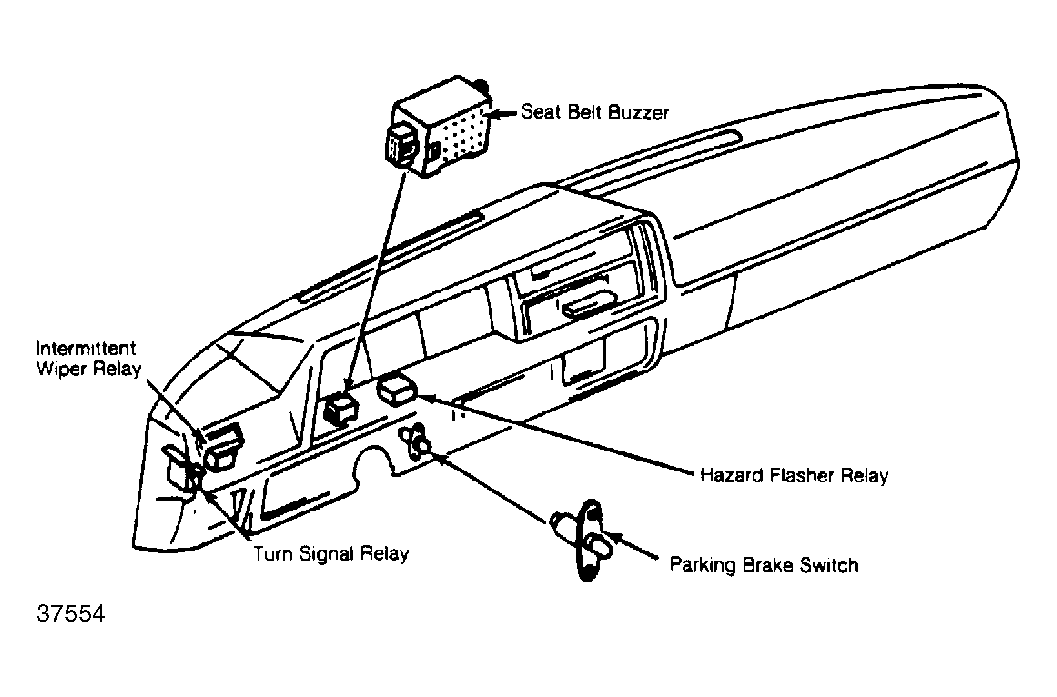 Seat Belt Buzzer

Intermittent Wiper Relay

Hazard Flasher Relay

Turn Signal Relay

Parking Brake Switch

37554