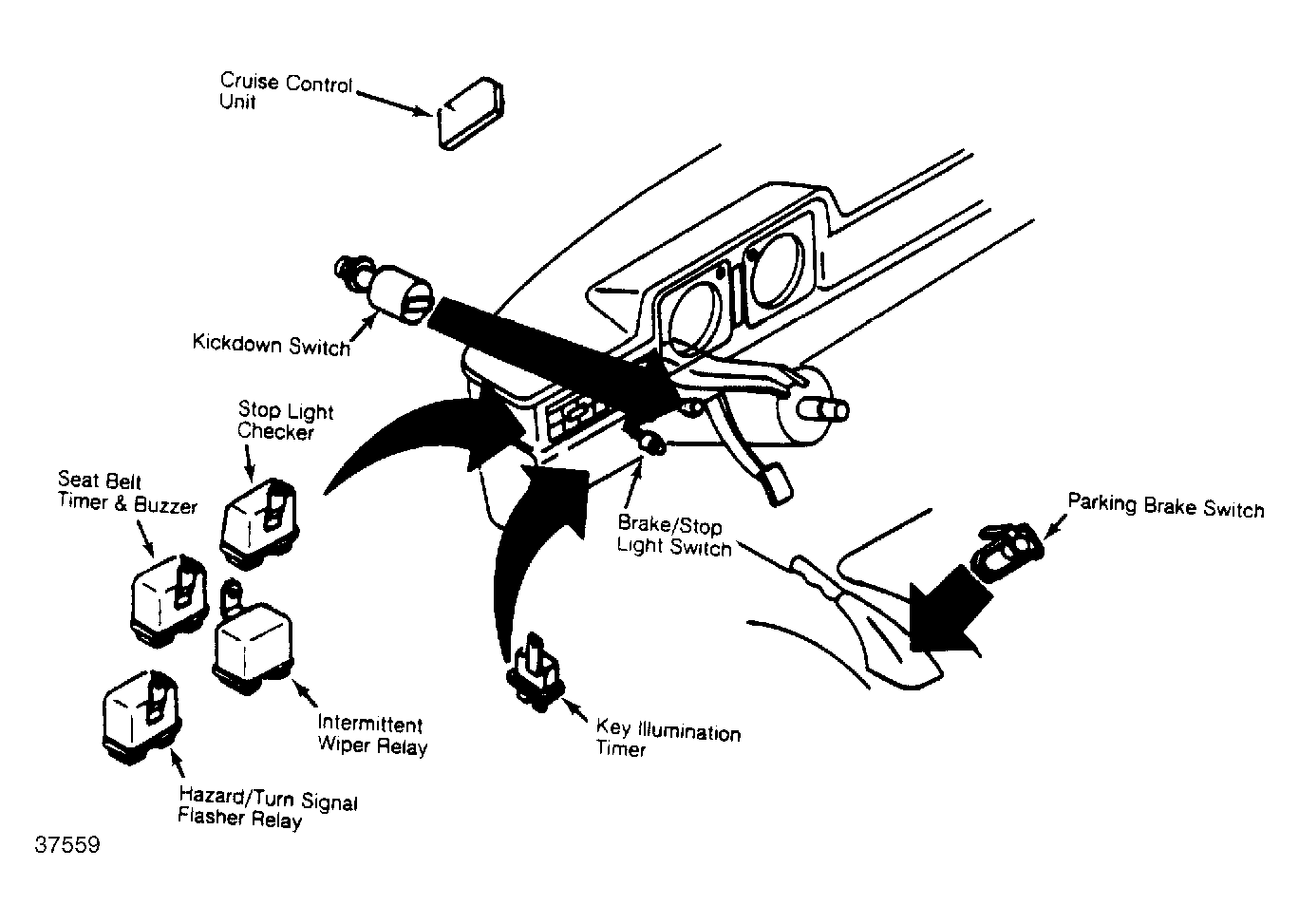 Cruise Control Unit

Kickdown Switch

Stop Light Checker

Seat Belt Timer & Buzzer

Brake/Stop Light Switch

Parking Brake Switch

Intermittent Wiper Relay

Key Illumination Timer

Hazard/Turn Signal Flasher Relay

37559