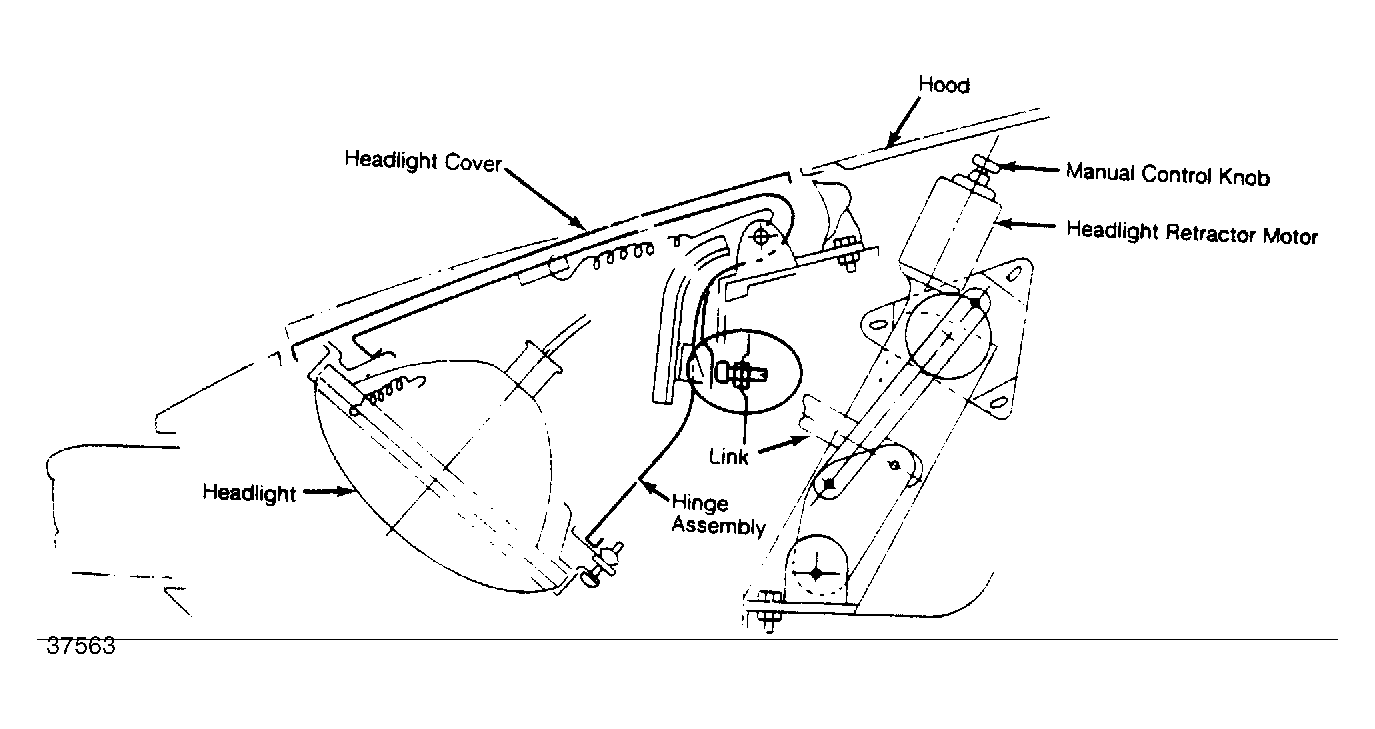 Hood

Headlight Cover

Manual Control Knob

Headlight Retractor Motor

Link

Headlight

Hinge Assembly

37563