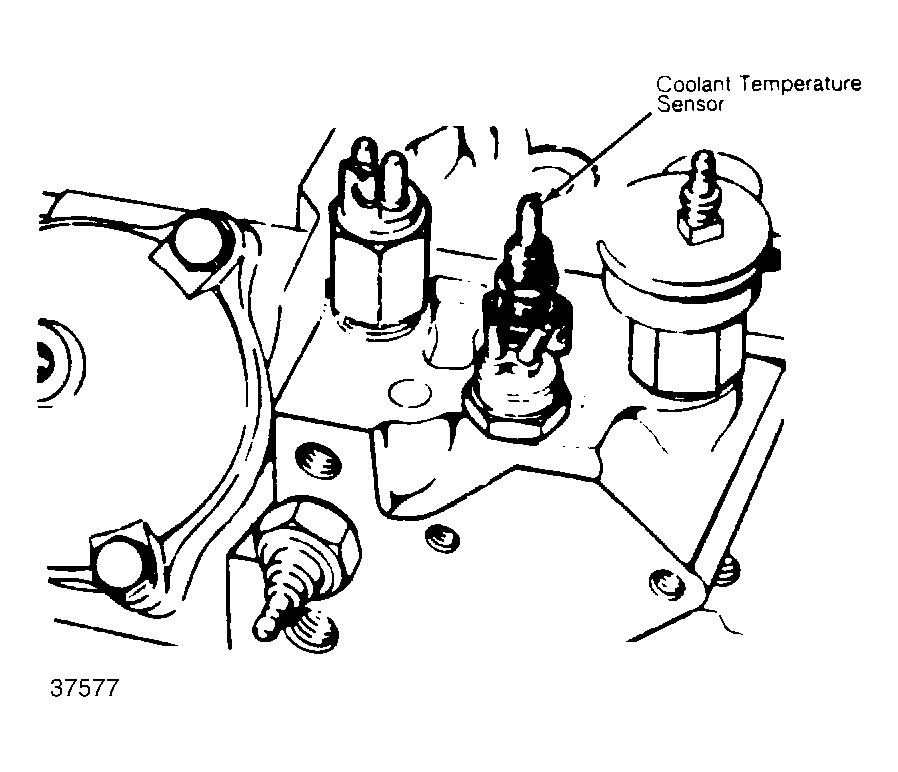 Coolant Temperature Sensor

37577