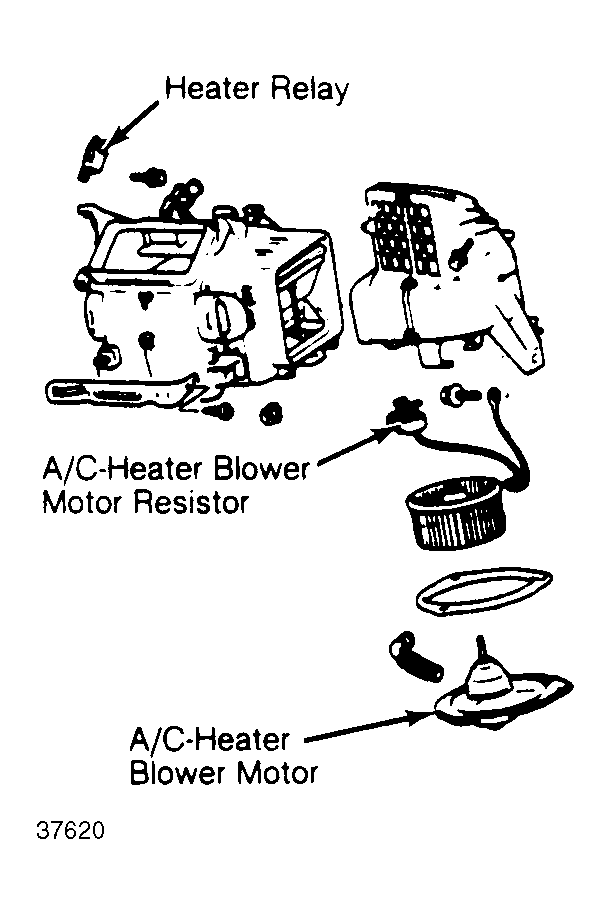 Heater Relay

A/C-Heater Blower Motor Resistor

A/C-Heater Blower Motor

37620