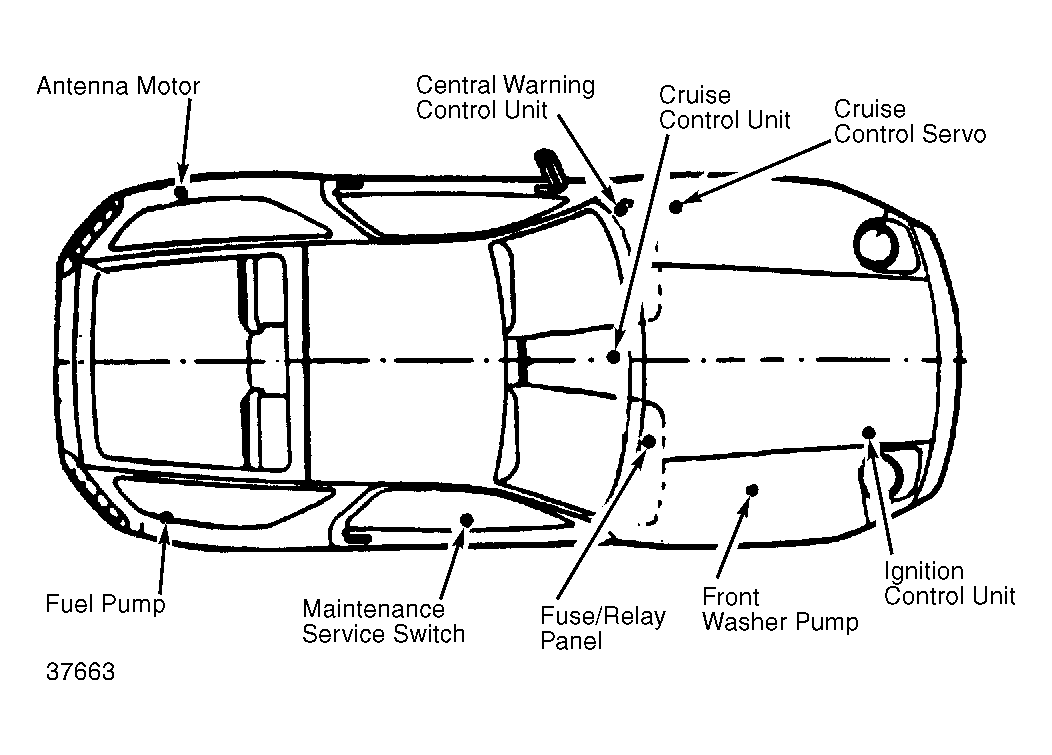 Antenna Motor

Central Warning Control Unit

Cruise Control Unit

Cruise Control Servo

Fuel Pump

Maintenance Service Switch

Fuse/Relay Panel

Front Washer Pump

Ignition Control Unit

37663