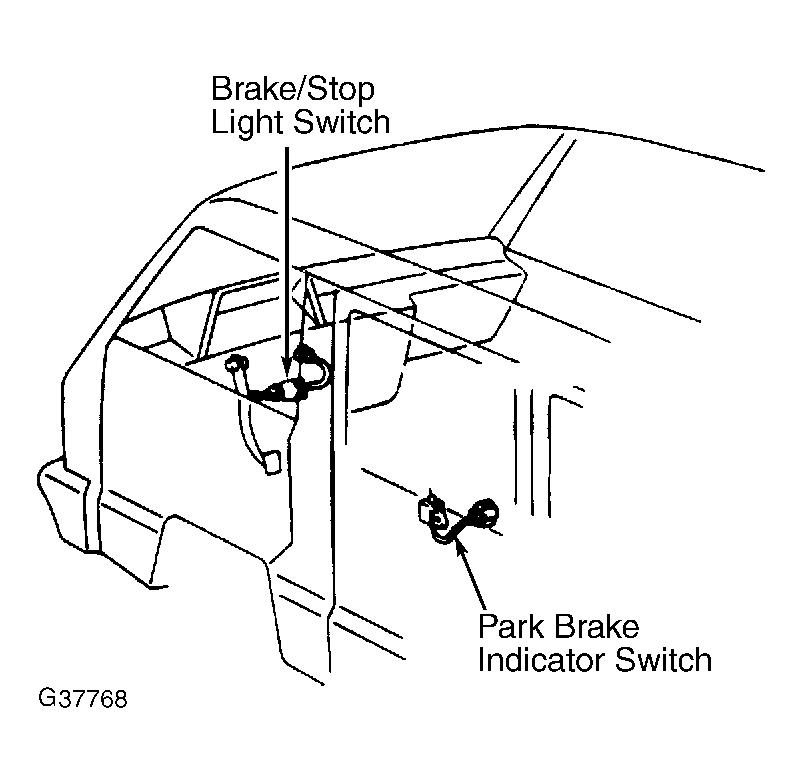 Brake/Stop Light Switch

Park Brake Indicator Switch

G37768