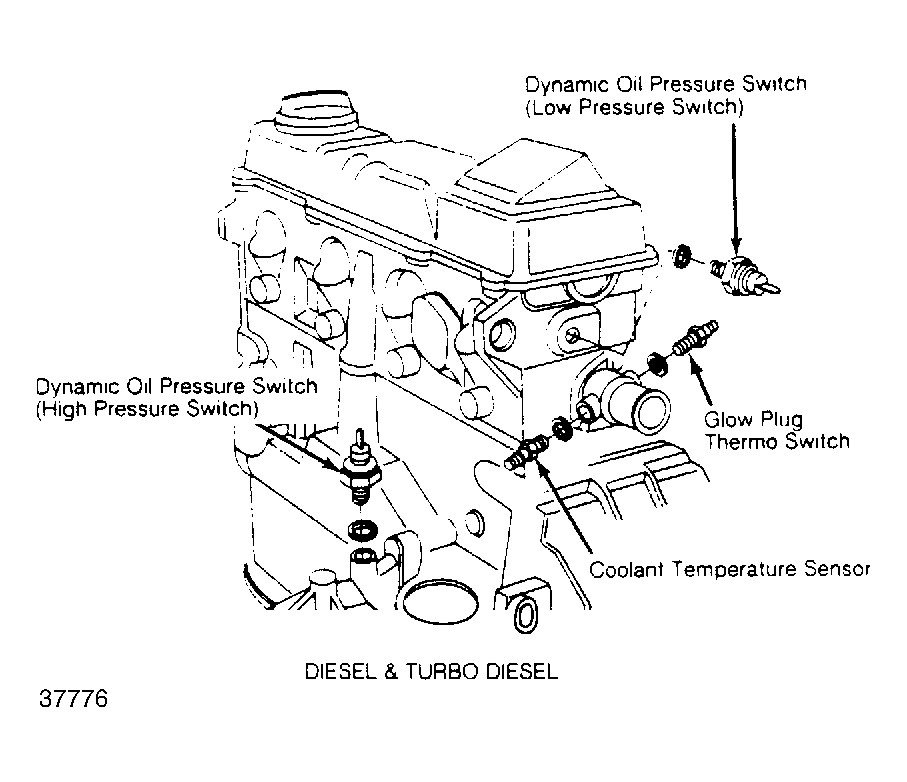 Dynamic Oil Pressure Switch
(Low Pressure Switch)

Dynamic Oil Pressure Switch
(High Pressure Switch)

Glow Plug
Thermo Switch

Coolant Temperature Sensor

DIESEL & TURBO DIESEL

37776