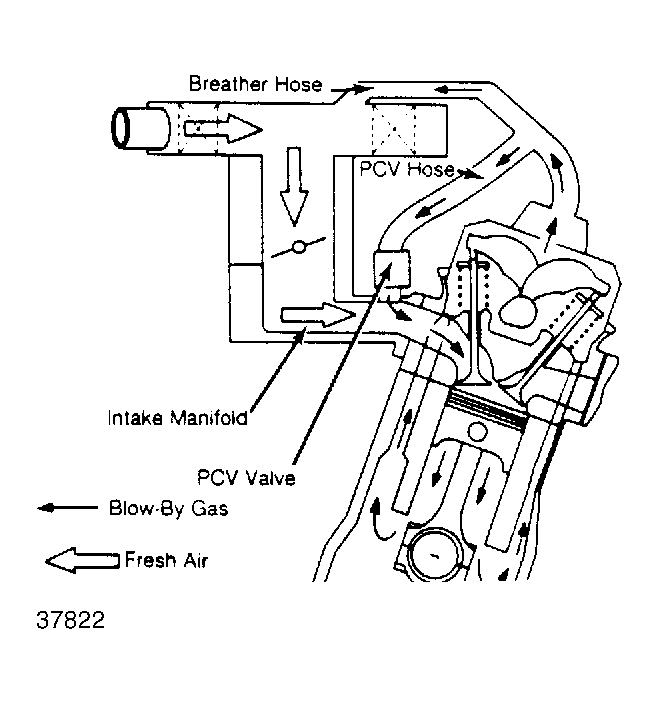 Breather Hose

PCV Hose

Intake Manifold

PCV Valve

Blow-By Gas

Fresh Air

37822