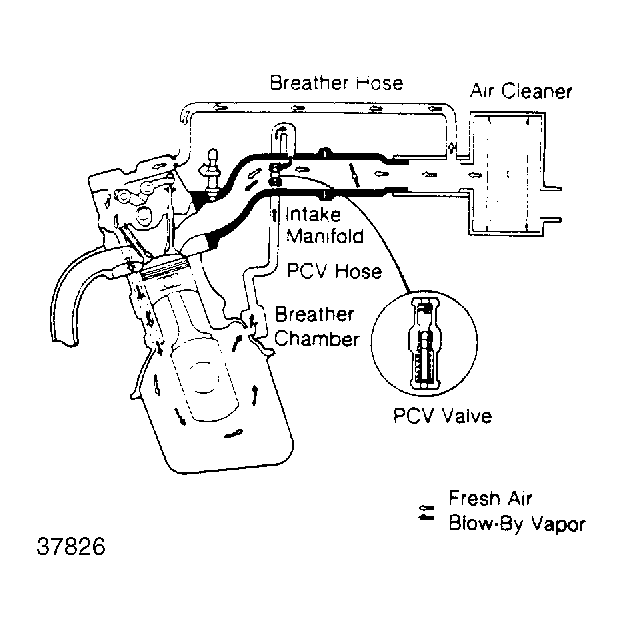 Breather Hose
Air Cleaner
Intake Manifold
PCV Hose
Breather Chamber
PCV Valve
Fresh Air
Blow-By Vapor
37826