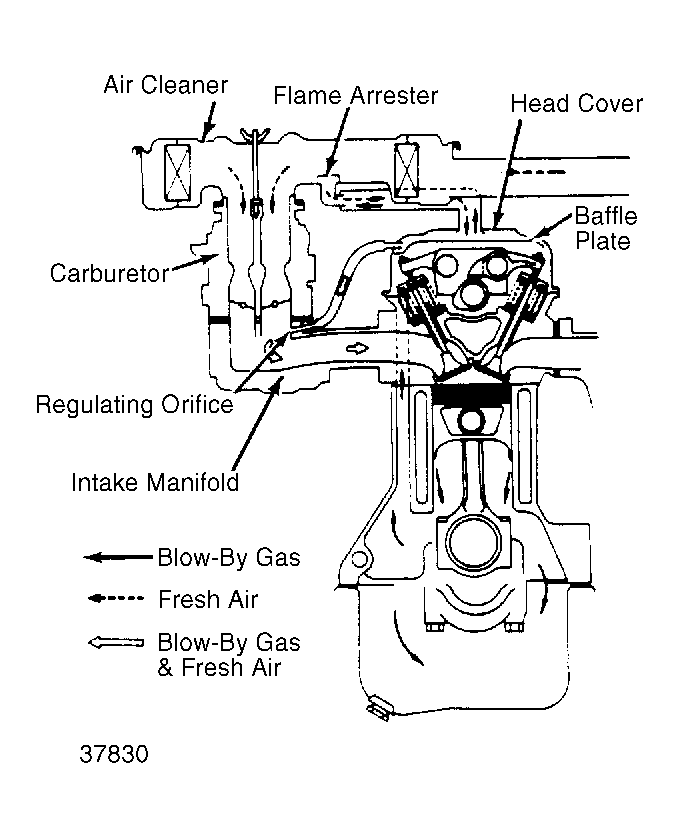 Air Cleaner
Flame Arrester
Head Cover
Baffle Plate
Carburetor
Regulating Orifice
Intake Manifold
Blow-By Gas
Fresh Air
Blow-By Gas & Fresh Air
37830