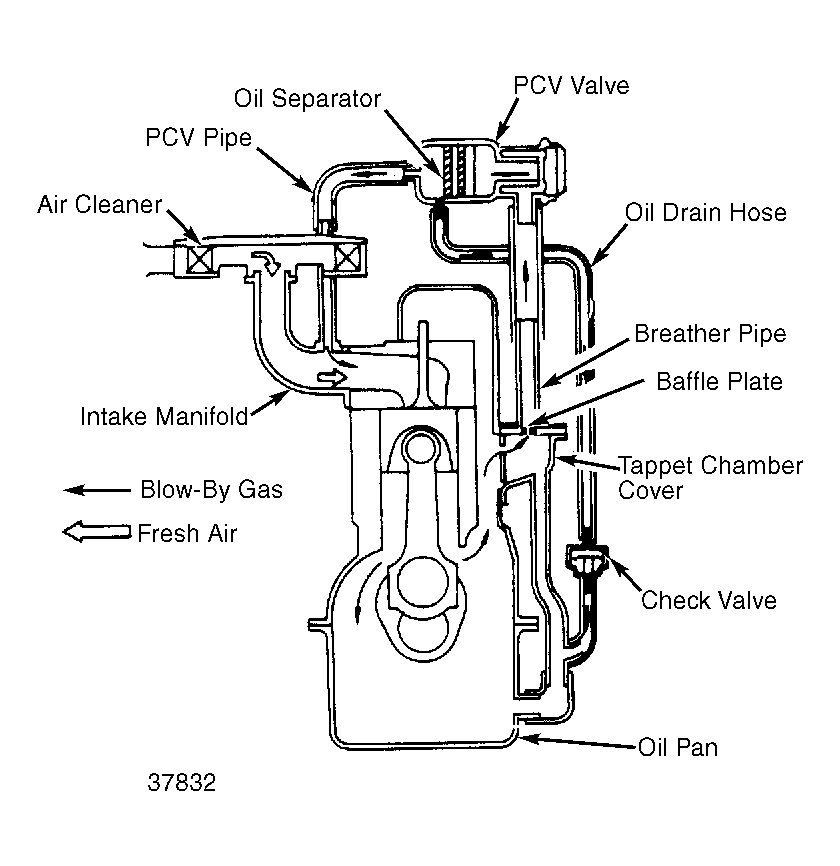 Oil Separator
PCV Valve
PCV Pipe
Air Cleaner
Oil Drain Hose
Breather Pipe
Baffle Plate
Intake Manifold
Tappet Chamber Cover
Blow-By Gas
Fresh Air
Check Valve
Oil Pan
37832